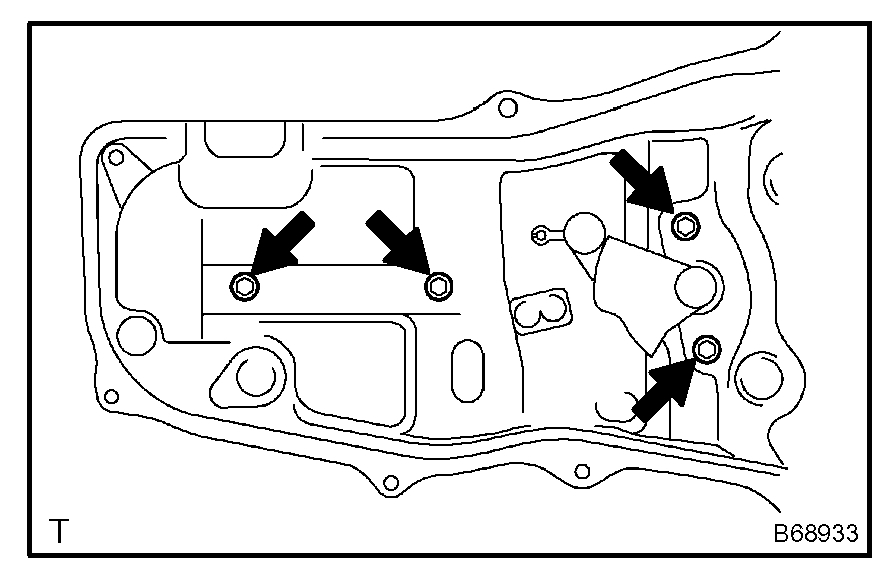 T

B68933