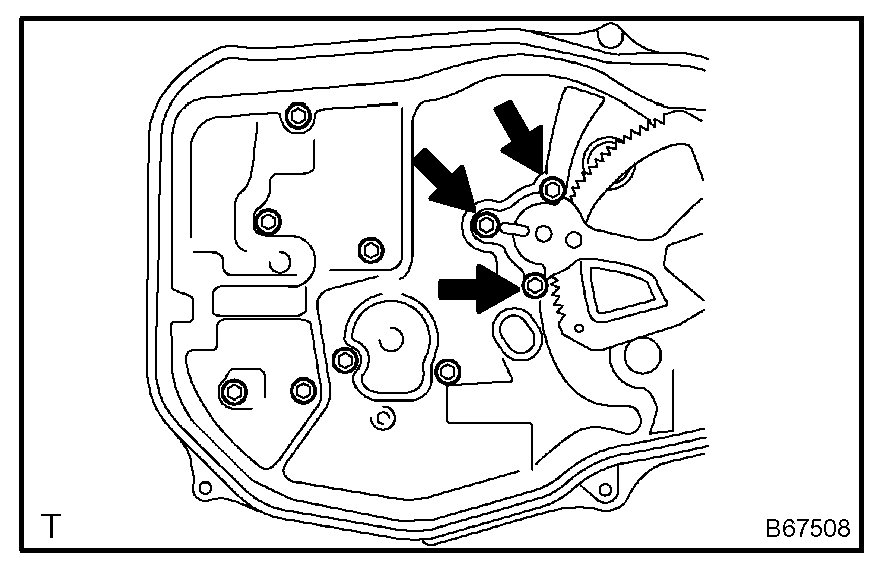 T

B67508