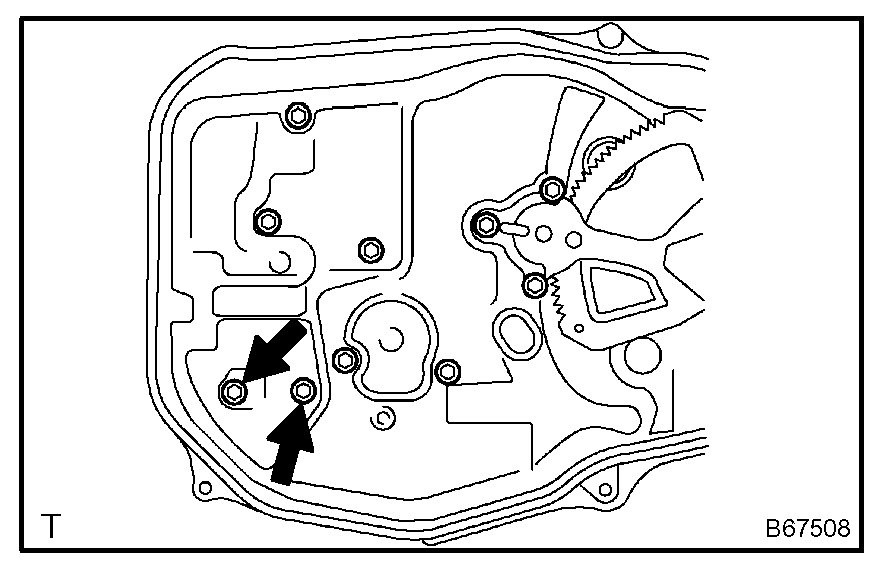 T

B67508