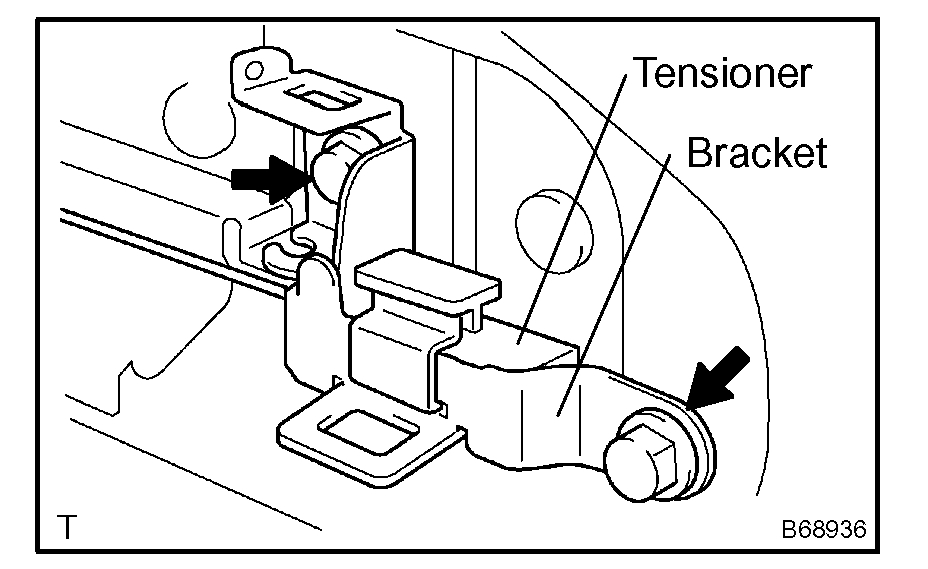 Tensioner

Bracket

T

B68936