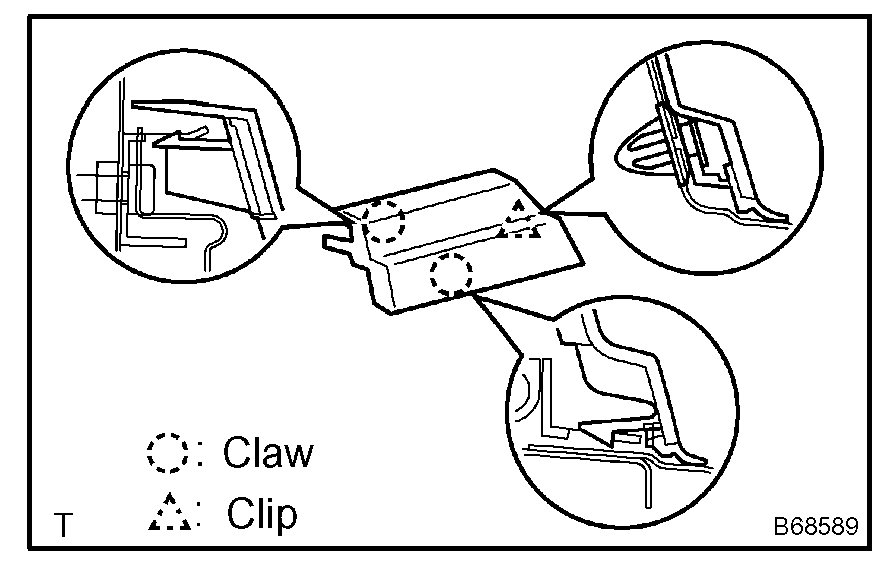 : Claw
: Clip
T
B68589