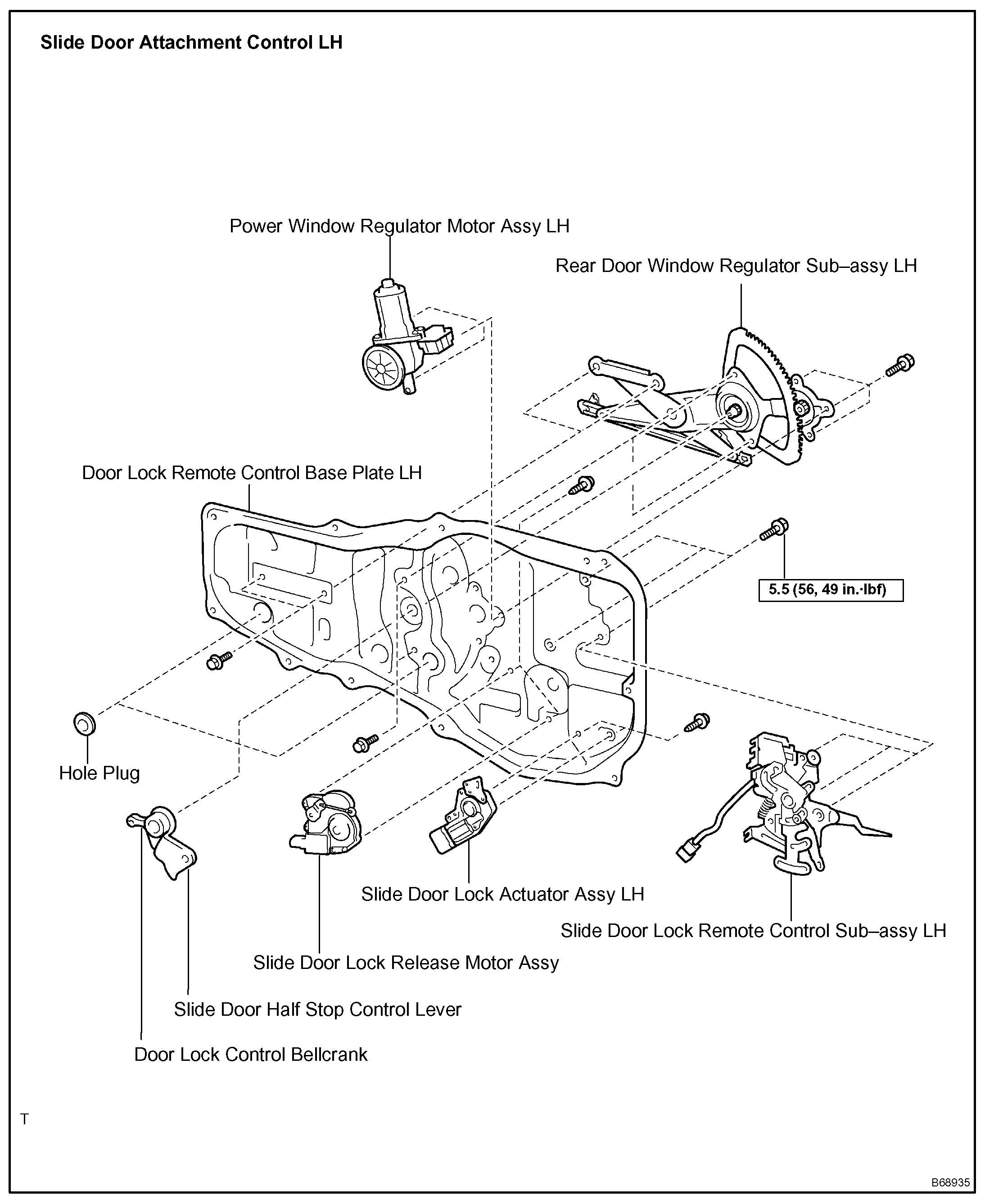 Slide Door Attachment Control LH

Power Window Regulator Motor Assy LH

Rear Door Window Regulator Sub–assy LH

Door Lock Remote Control Base Plate LH

5.5 (56, 49 in.·lbf)

Hole Plug

Slide Door Lock Actuator Assy LH

Slide Door Lock Remote Control Sub–assy LH

Slide Door Lock Release Motor Assy

Slide Door Half Stop Control Lever

Door Lock Control Bellcrank

T

B68935