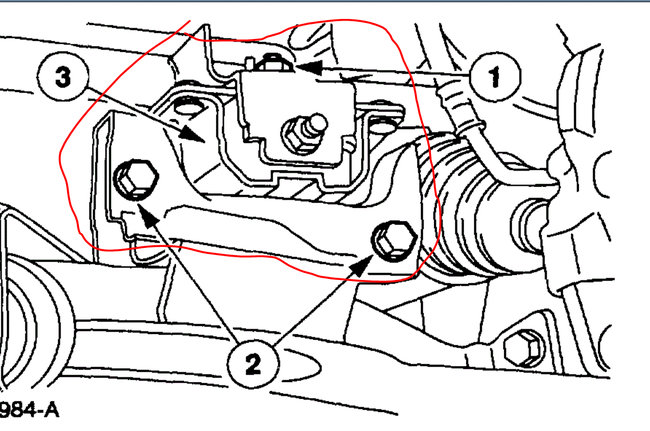 3
1
2
984-A