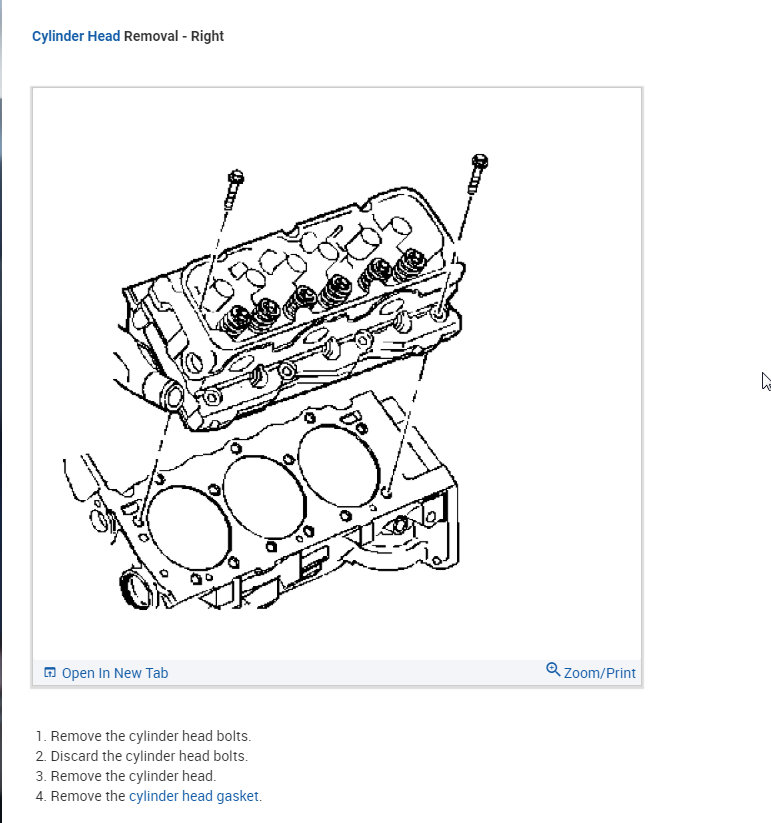 Cylinder Head Removal - Right

Open In New Tab

Zoom/Print

1. Remove the cylinder head bolts.
2. Discard the cylinder head bolts.
3. Remove the cylinder head.
4. Remove the cylinder head gasket.