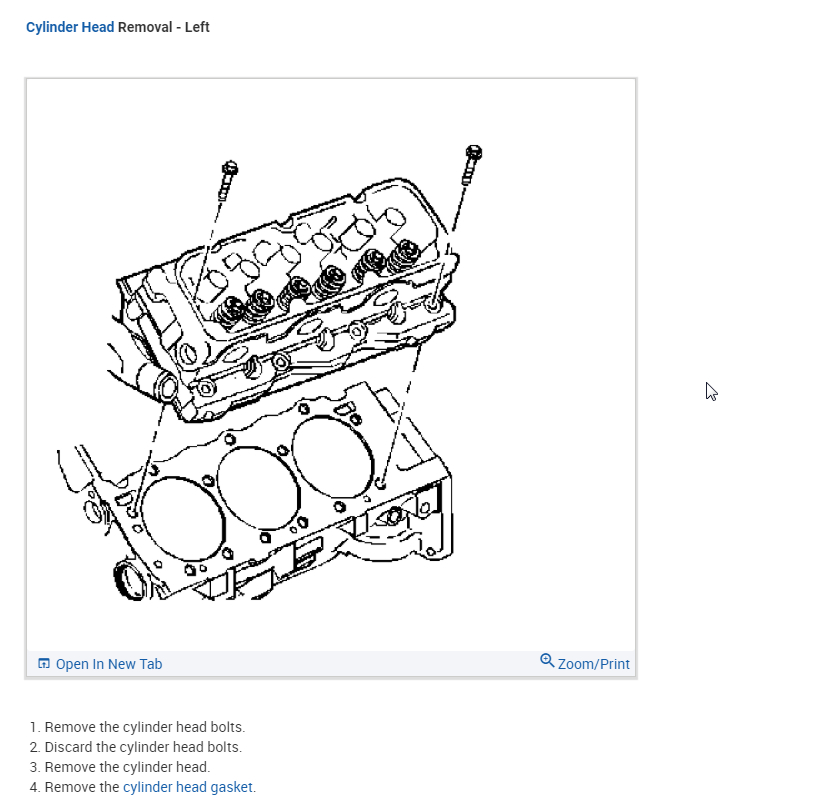 Cylinder Head Removal - Left

Open In New Tab

Zoom/Print

1. Remove the cylinder head bolts.
2. Discard the cylinder head bolts.
3. Remove the cylinder head.
4. Remove the cylinder head gasket.