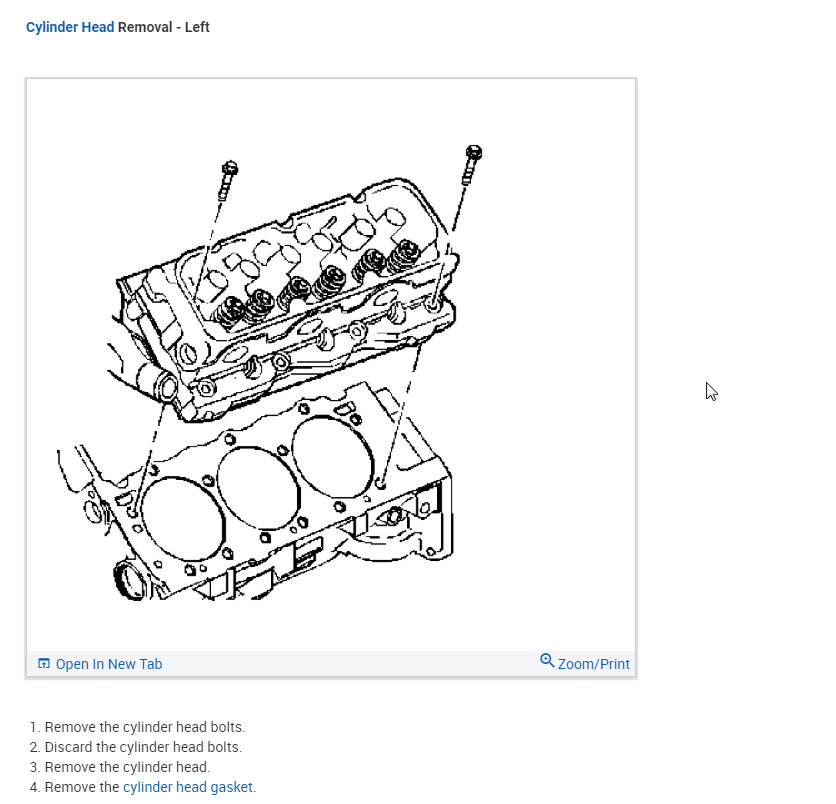 Cylinder Head Removal - Left

Open In New Tab

Zoom/Print

1. Remove the cylinder head bolts.
2. Discard the cylinder head bolts.
3. Remove the cylinder head.
4. Remove the cylinder head gasket.