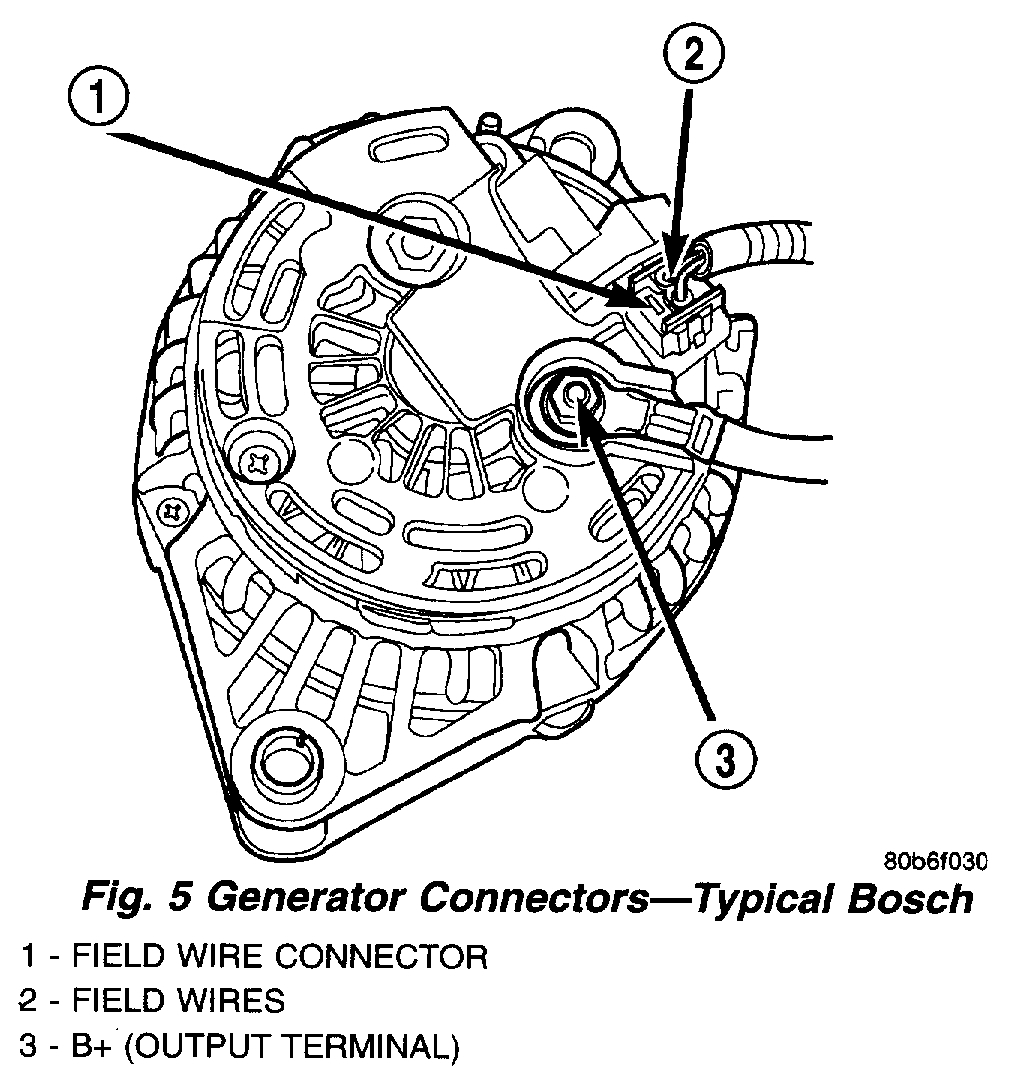 1

2

3

80b6f030

Fig. 5 Generator Connectors—Typical Bosch

1 - FIELD WIRE CONNECTOR
2 - FIELD WIRES
3 - B+ (OUTPUT TERMINAL)