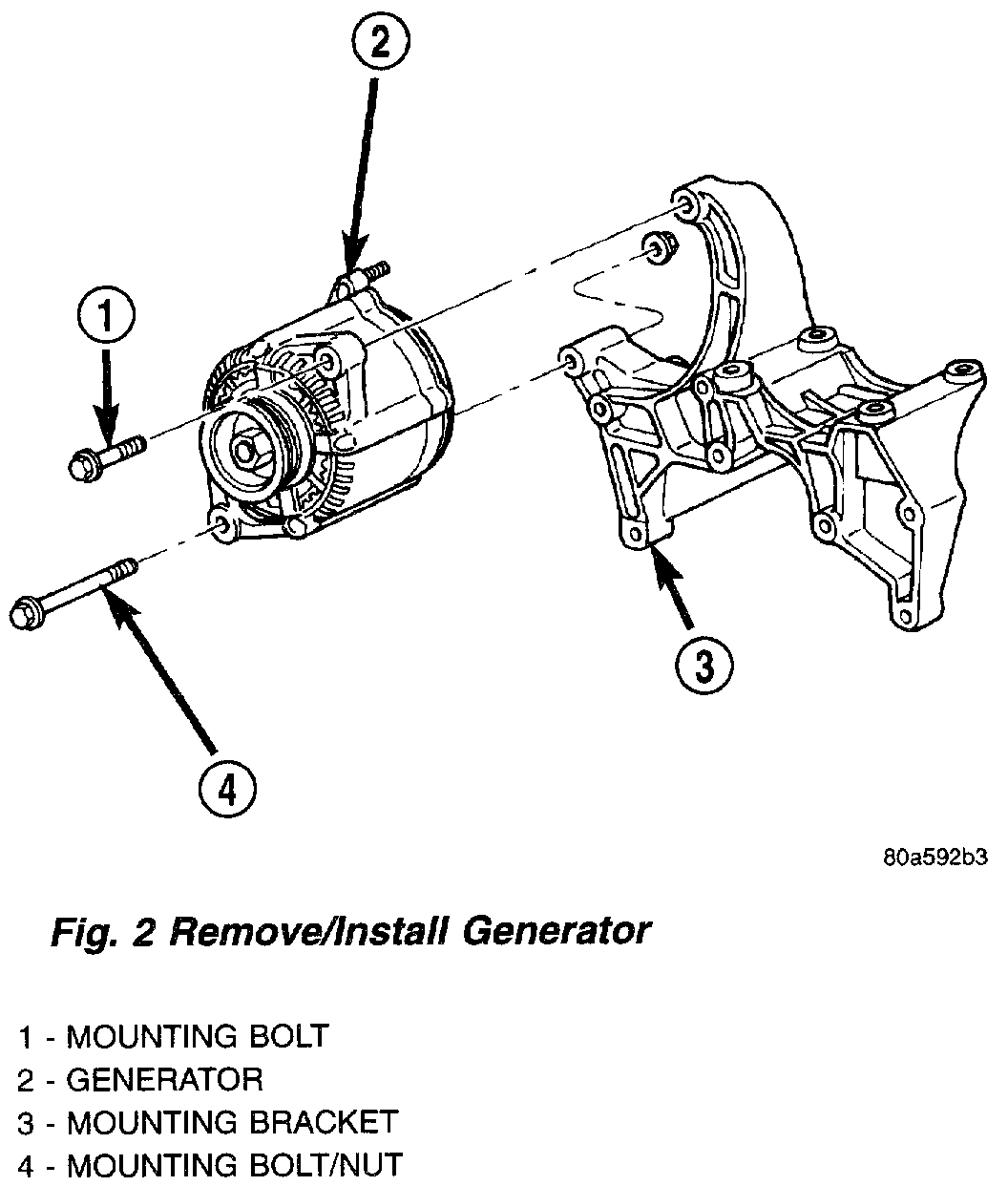 2

1

3

4

80a592b3

Fig. 2 Remove/Install Generator

1 - MOUNTING BOLT
2 - GENERATOR
3 - MOUNTING BRACKET
4 - MOUNTING BOLT/NUT