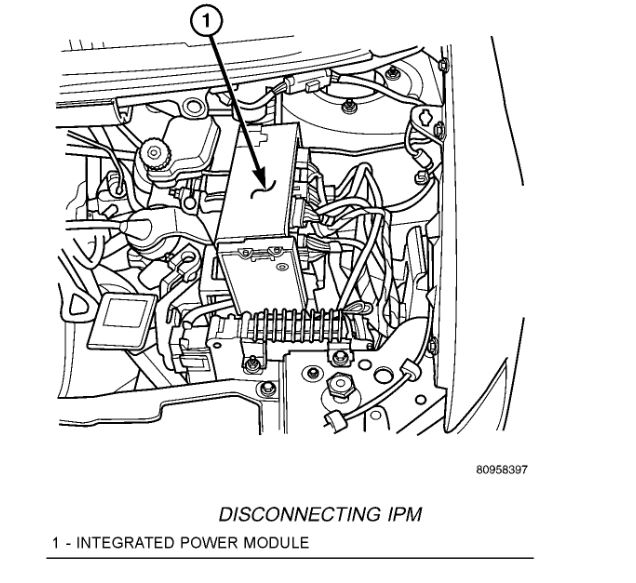 1

80958397

DISCONNECTING IPM

1 - INTEGRATED POWER MODULE