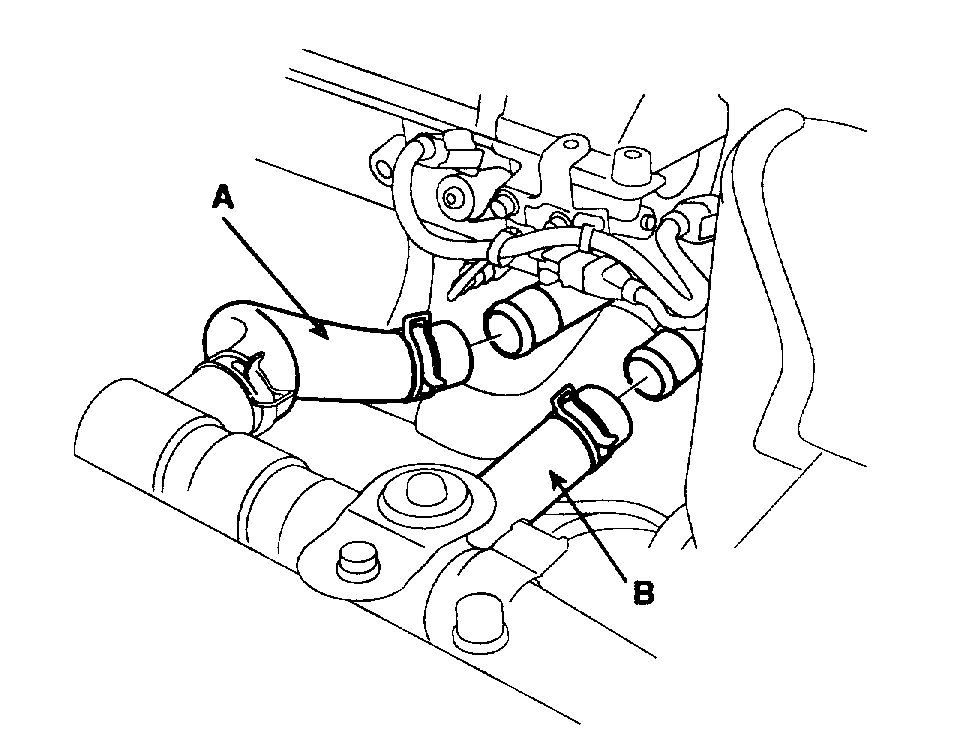 A

B