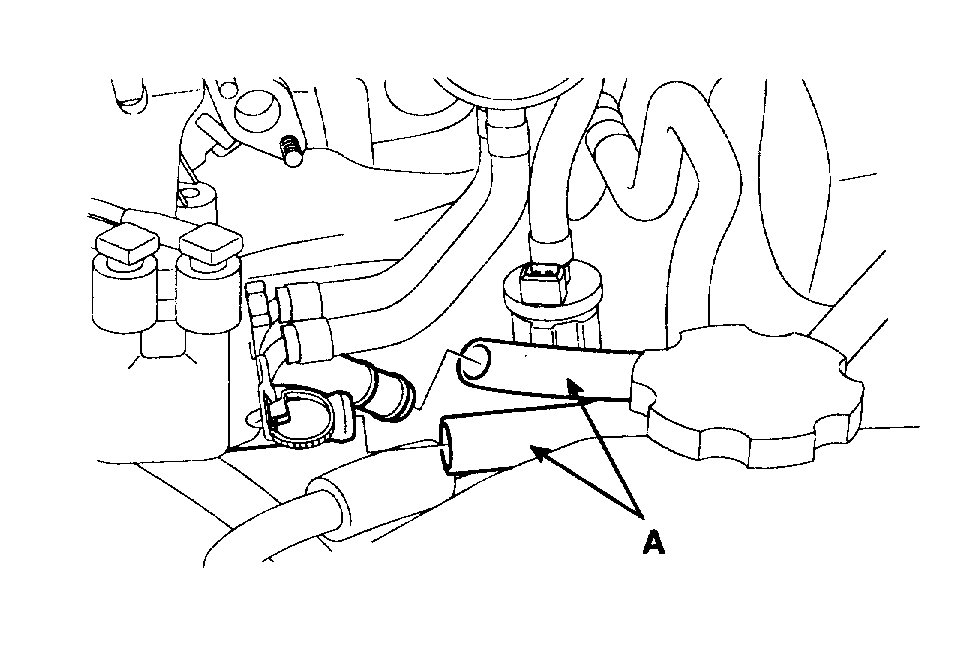 A