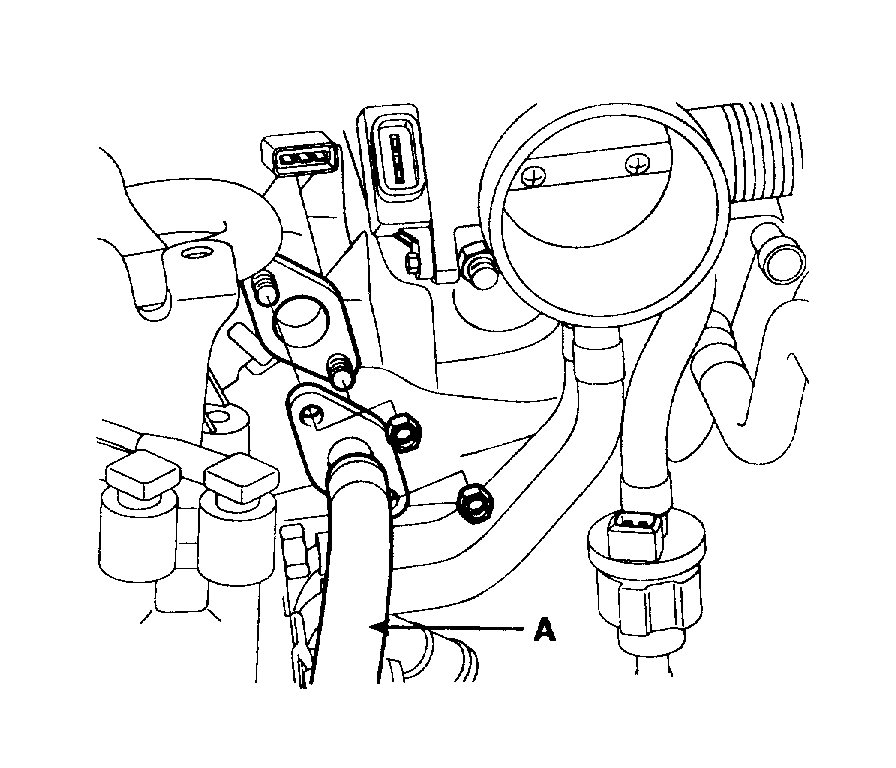 A