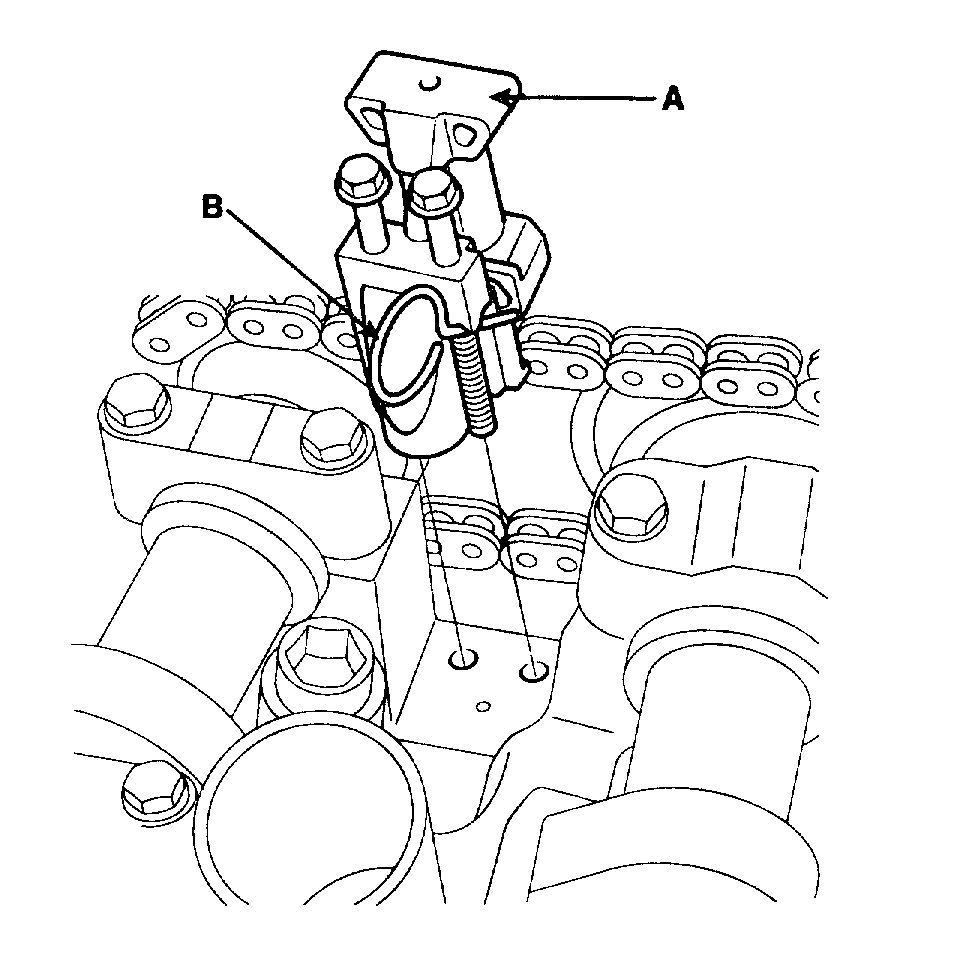 A

B