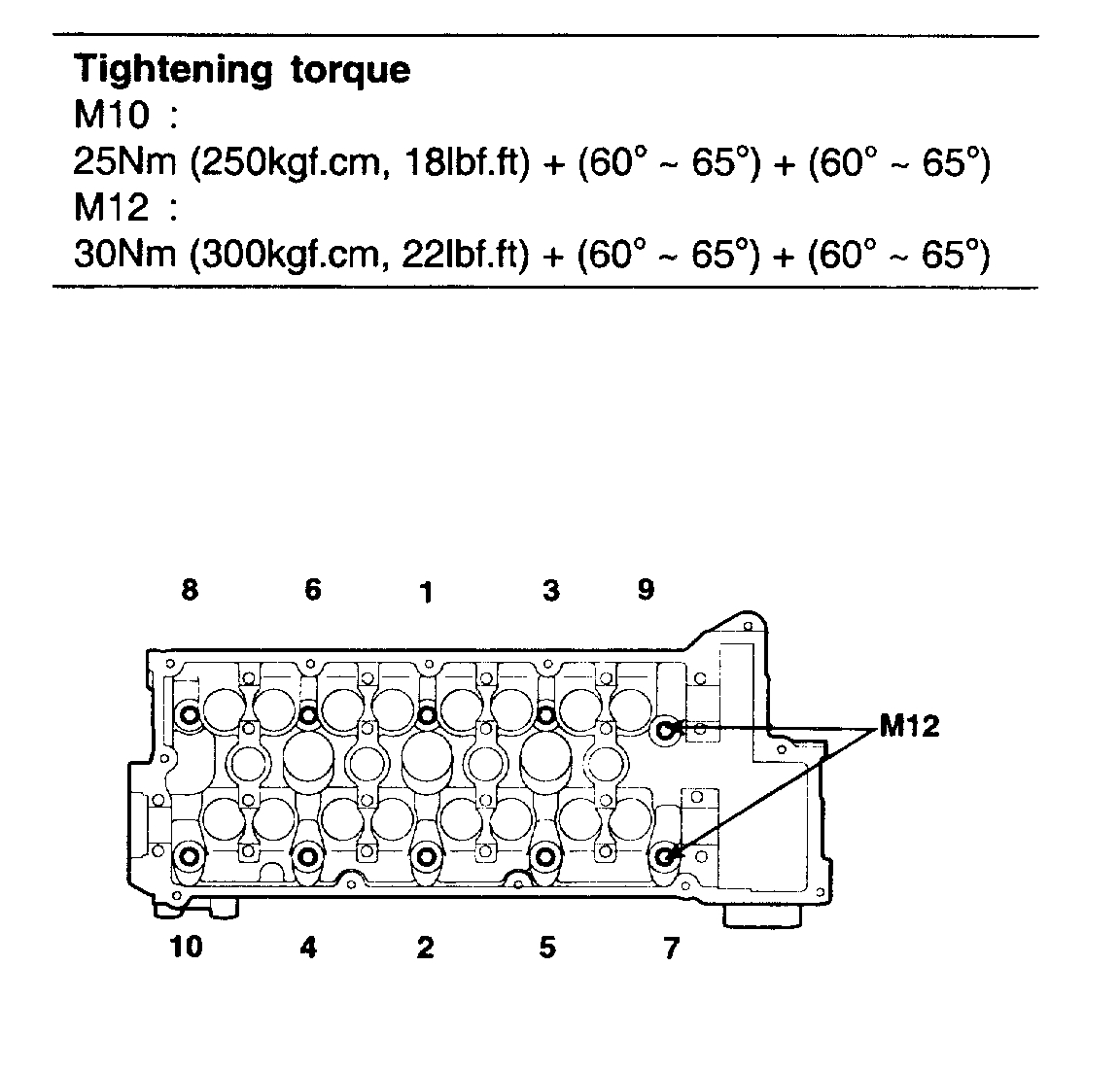 **Tightening torque**
M10 :
25Nm (250kgf.cm, 18lbf.ft) + (60° ~ 65°) + (60° ~ 65°)
M12 :
30Nm (300kgf.cm, 22lbf.ft) + (60° ~ 65°) + (60° ~ 65°)

8 6 1 3 9

M12

10 4 2 5 7