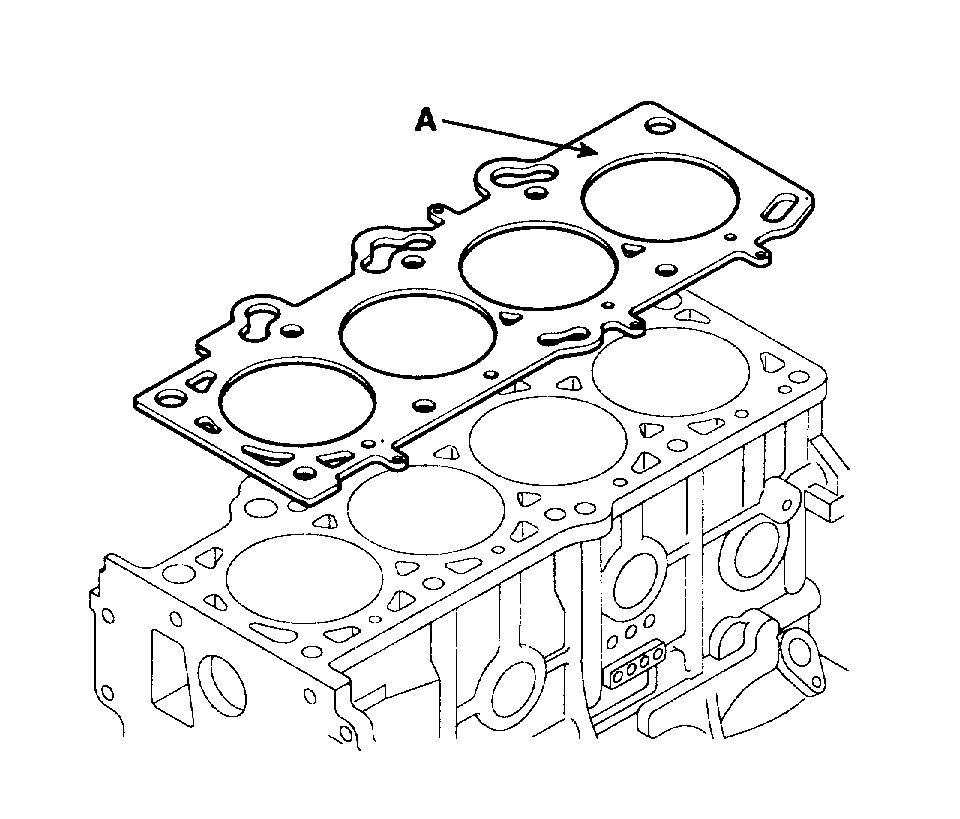 A