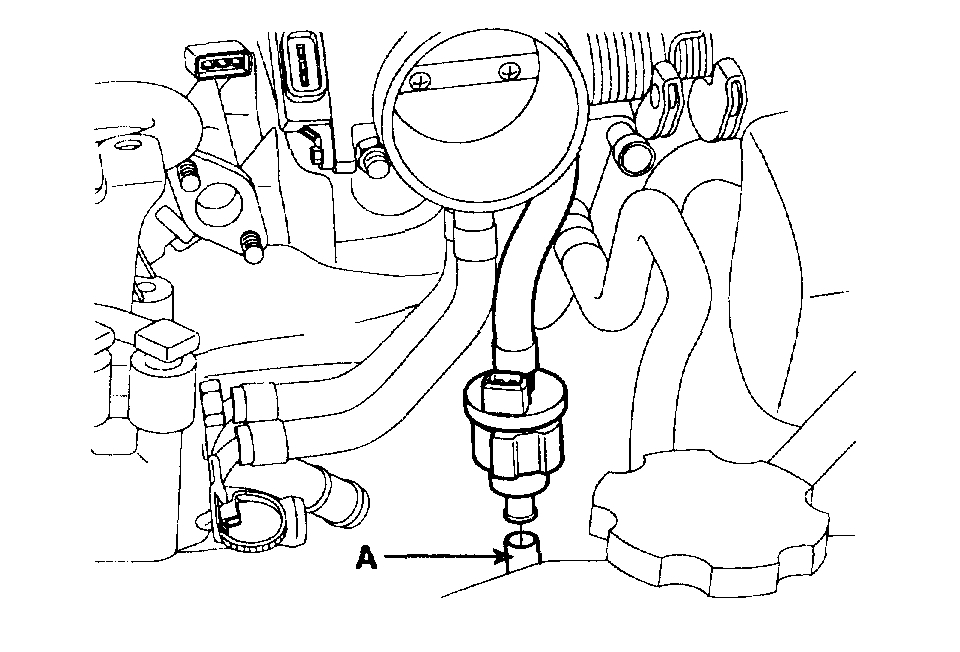 A