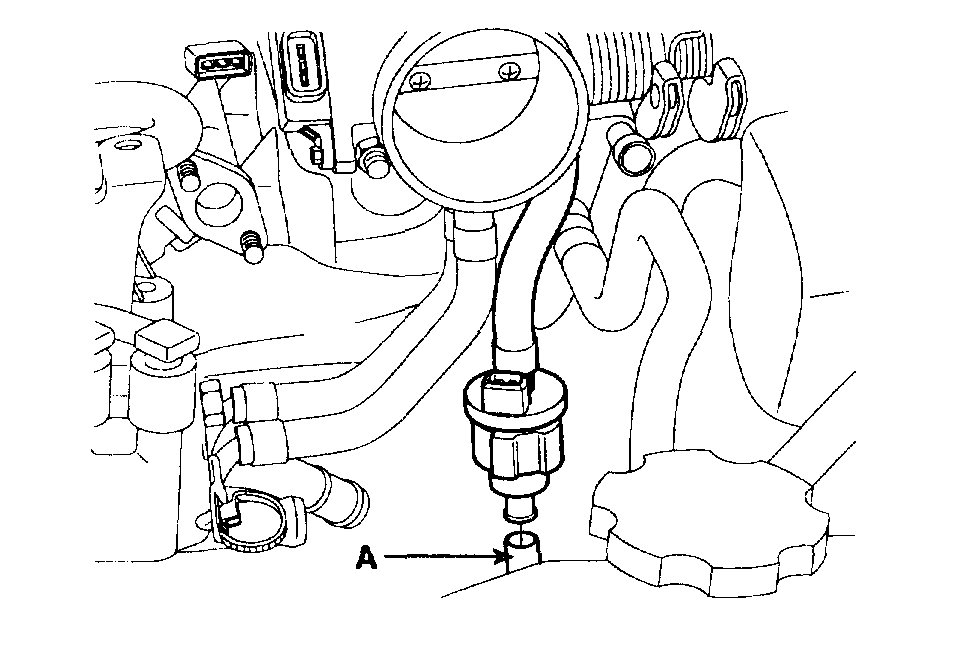 A