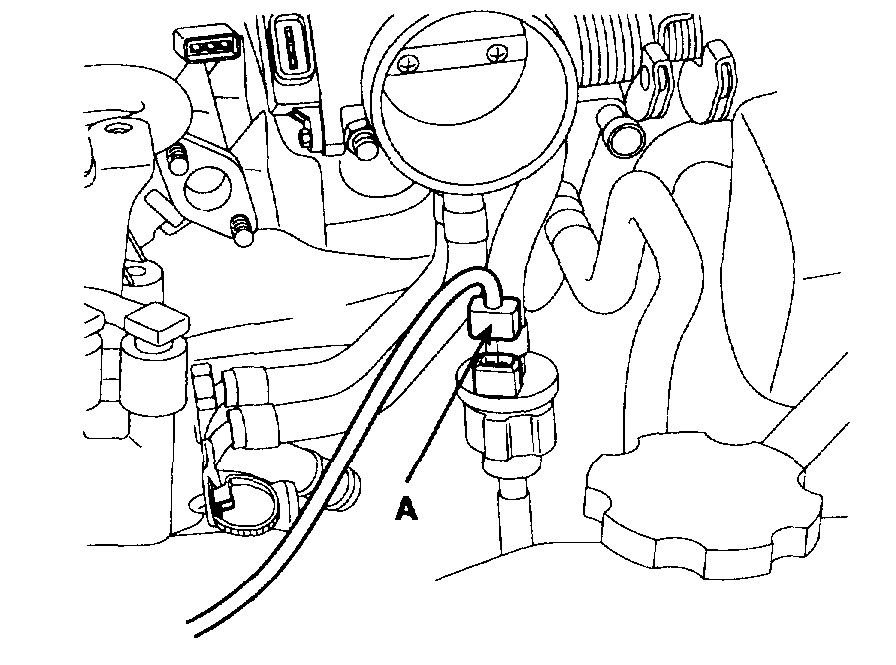 A