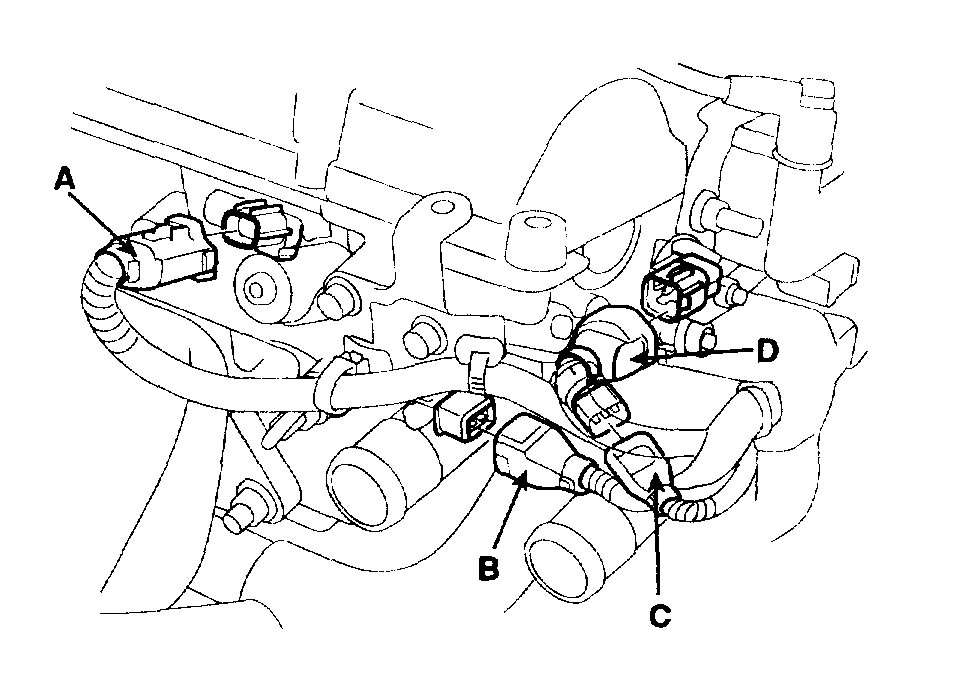 A
D
B
C