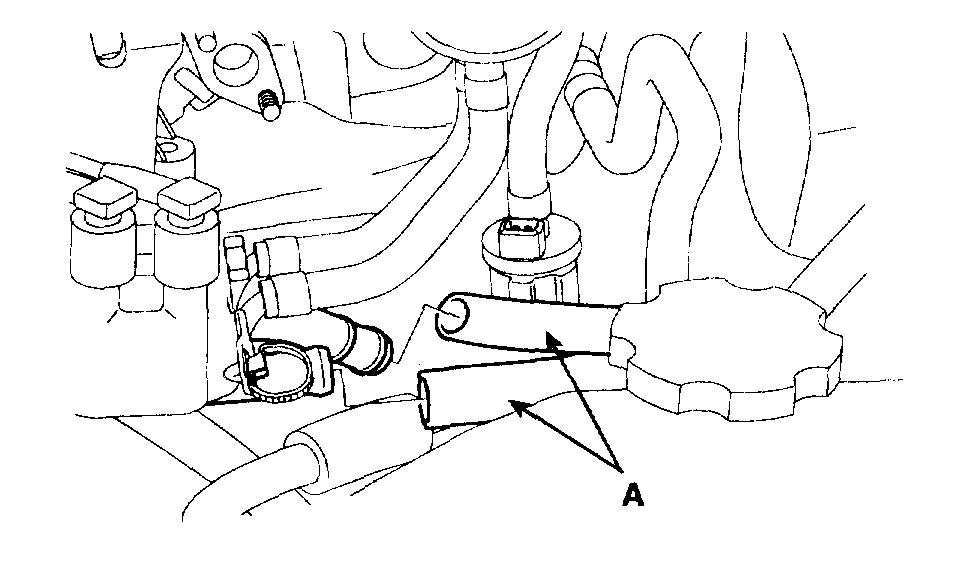 A