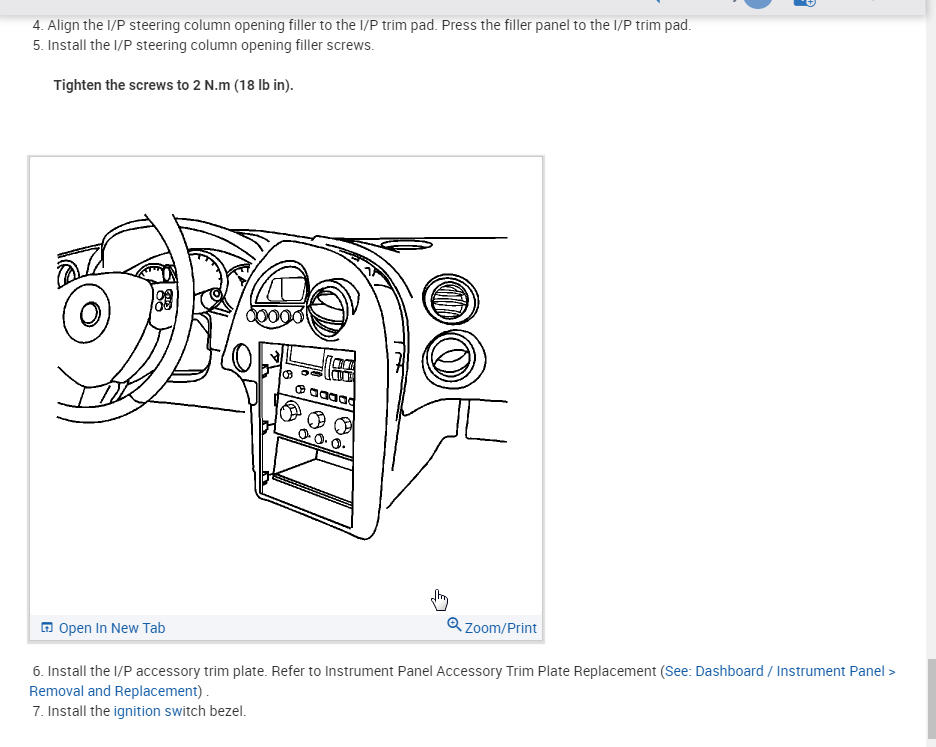 4. Align the I/P steering column opening filler to the I/P trim pad. Press the filler panel to the I/P trim pad.
5. Install the I/P steering column opening filler screws.

Tighten the screws to 2 N.m (18 lb in).

Open In New Tab
Zoom/Print

6. Install the I/P accessory trim plate. Refer to Instrument Panel Accessory Trim Plate Replacement (See: Dashboard / Instrument Panel > Removal and Replacement) .
7. Install the ignition switch bezel.