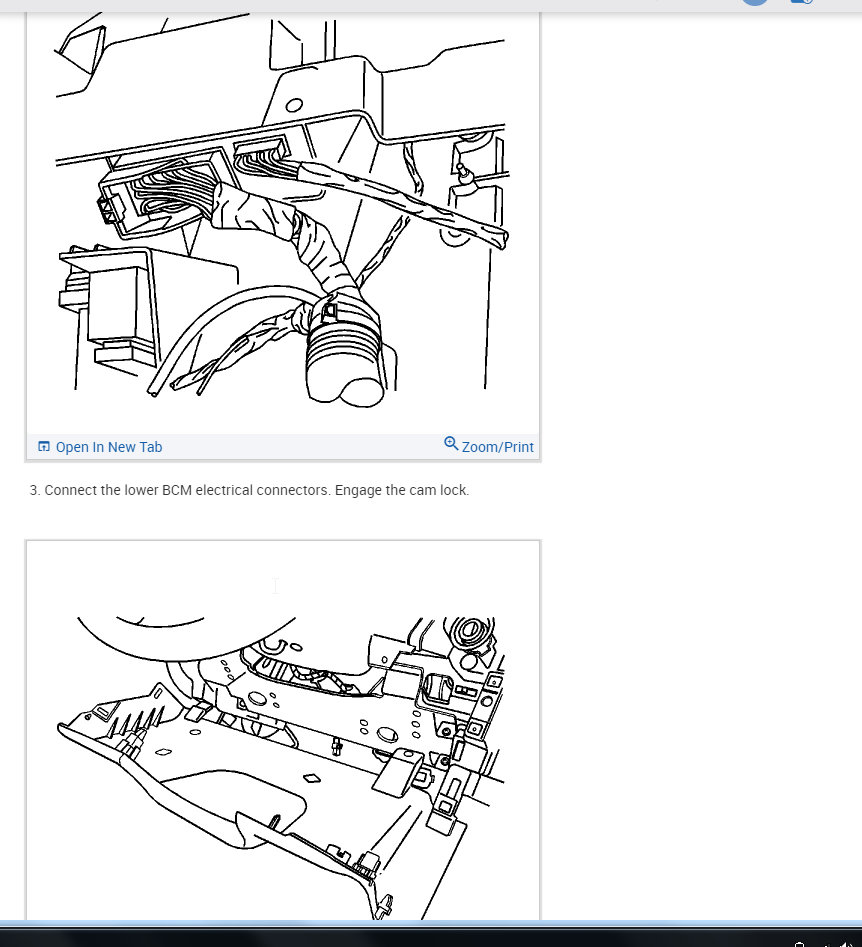 Open In New Tab

Zoom/Print

3. Connect the lower BCM electrical connectors. Engage the cam lock.