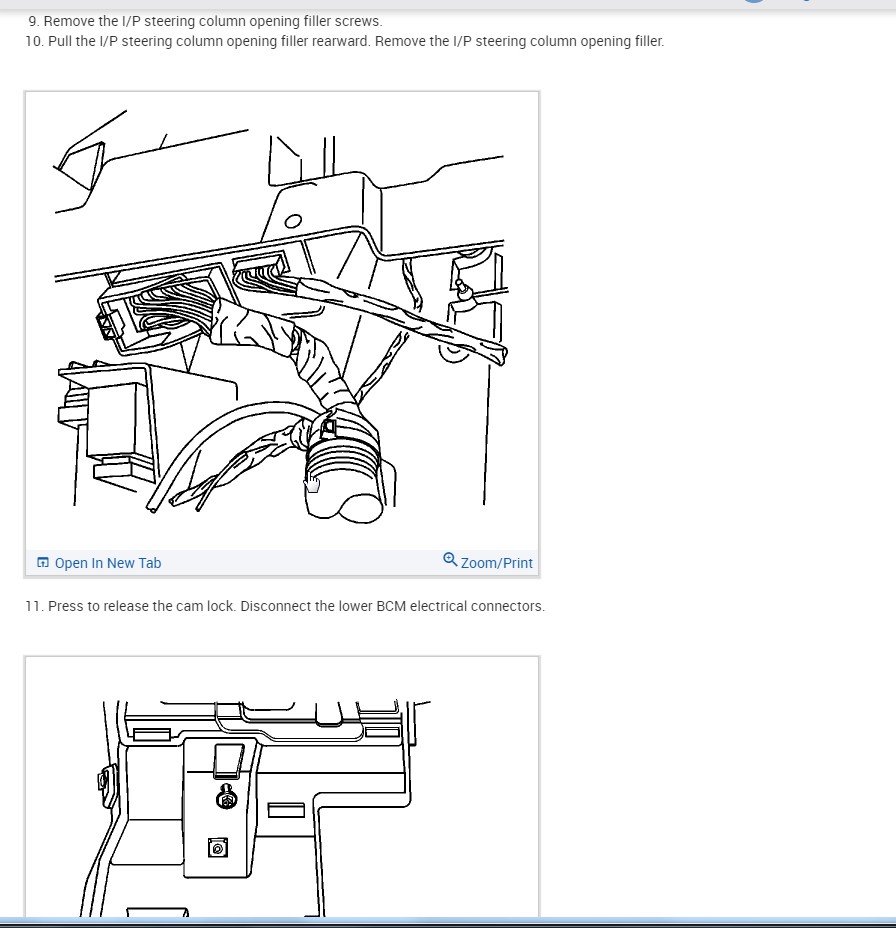 9. Remove the I/P steering column opening filler screws.
10. Pull the I/P steering column opening filler rearward. Remove the I/P steering column opening filler.

Open In New Tab
Zoom/Print

11. Press to release the cam lock. Disconnect the lower BCM electrical connectors.