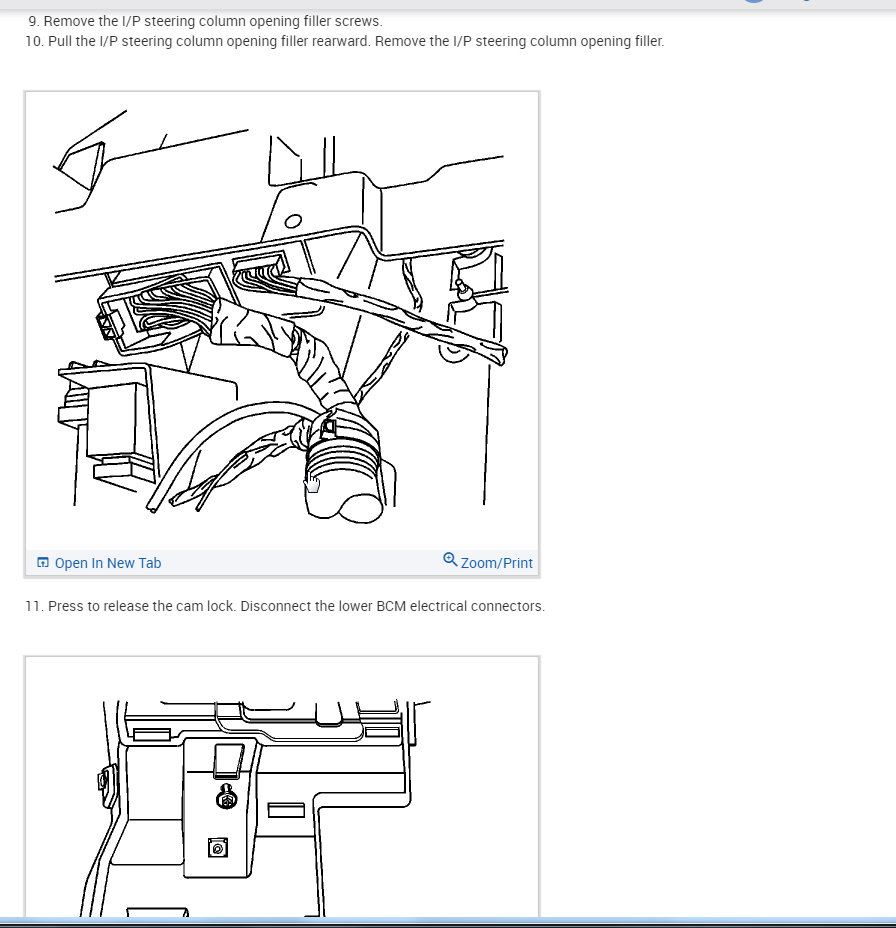 9. Remove the I/P steering column opening filler screws.
10. Pull the I/P steering column opening filler rearward. Remove the I/P steering column opening filler.

Open In New Tab
Zoom/Print

11. Press to release the cam lock. Disconnect the lower BCM electrical connectors.