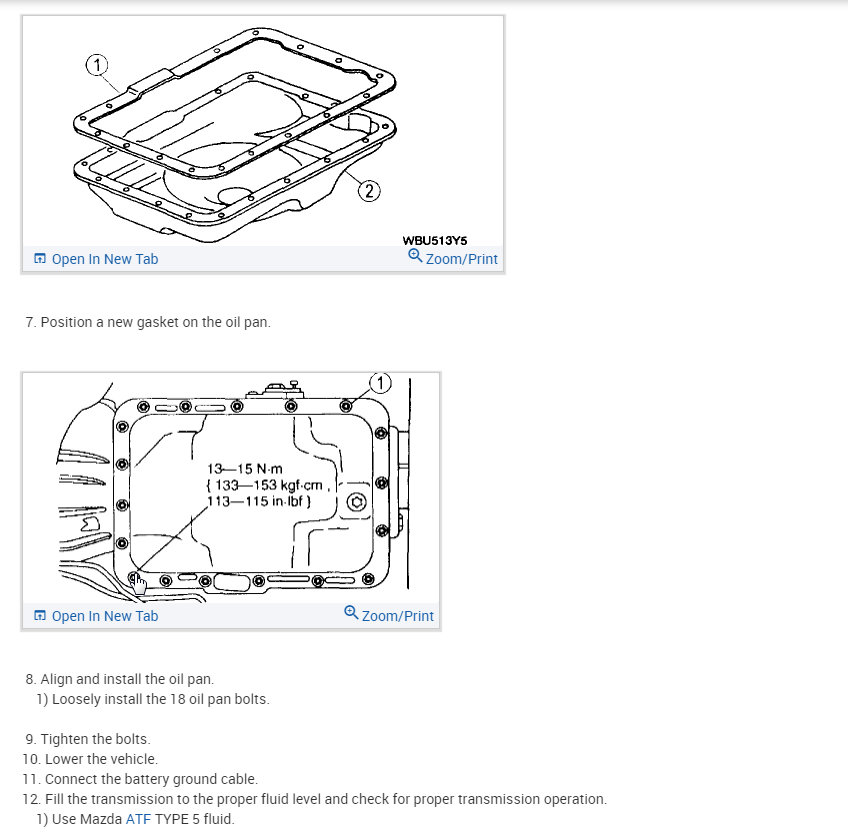 1

2

WBU513Y5

Open In New Tab

Zoom/Print

7. Position a new gasket on the oil pan.

1

13—15 N·m
{ 133—153 kgf·cm ,
113—115 in·lbf }

Open In New Tab

Zoom/Print

8. Align and install the oil pan.
1) Loosely install the 18 oil pan bolts.

9. Tighten the bolts.
10. Lower the vehicle.
11. Connect the battery ground cable.
12. Fill the transmission to the proper fluid level and check for proper transmission operation.
1) Use Mazda ATF TYPE 5 fluid.