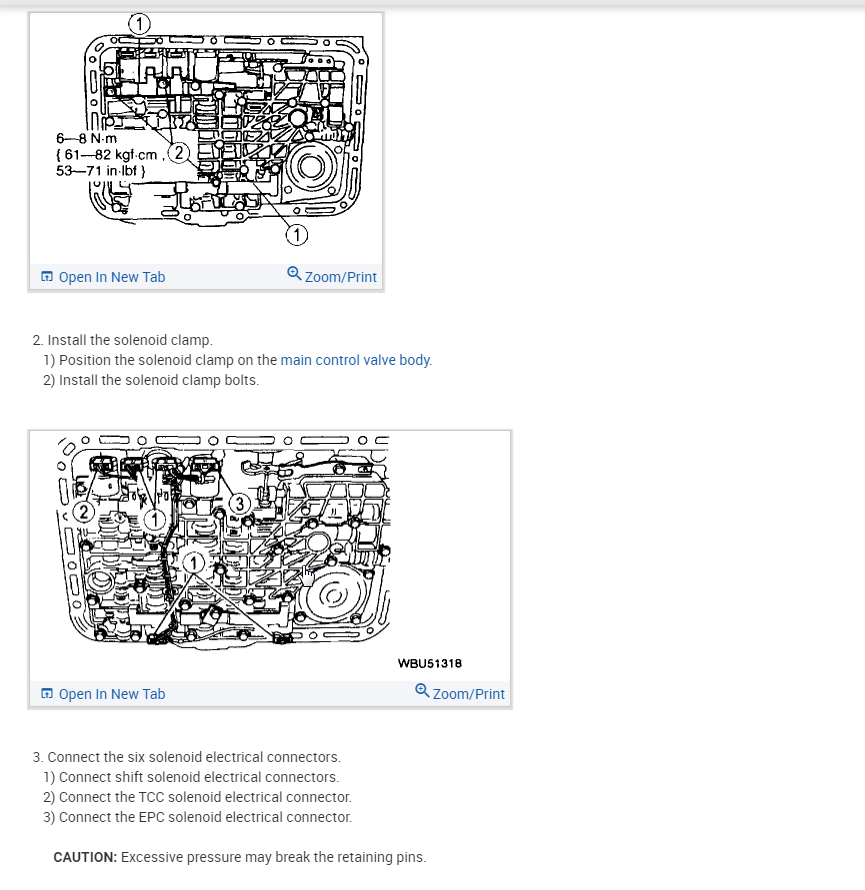 1

6—8 N·m
{ 61—82 kgf·cm ,
53—71 in·lbf }

2

1

Open In New Tab

Zoom/Print

2. Install the solenoid clamp.
1) Position the solenoid clamp on the main control valve body.
2) Install the solenoid clamp bolts.

2

1

3

1

WBU51318

Open In New Tab

Zoom/Print

3. Connect the six solenoid electrical connectors.
1) Connect shift solenoid electrical connectors.
2) Connect the TCC solenoid electrical connector.
3) Connect the EPC solenoid electrical connector.

CAUTION: Excessive pressure may break the retaining pins.