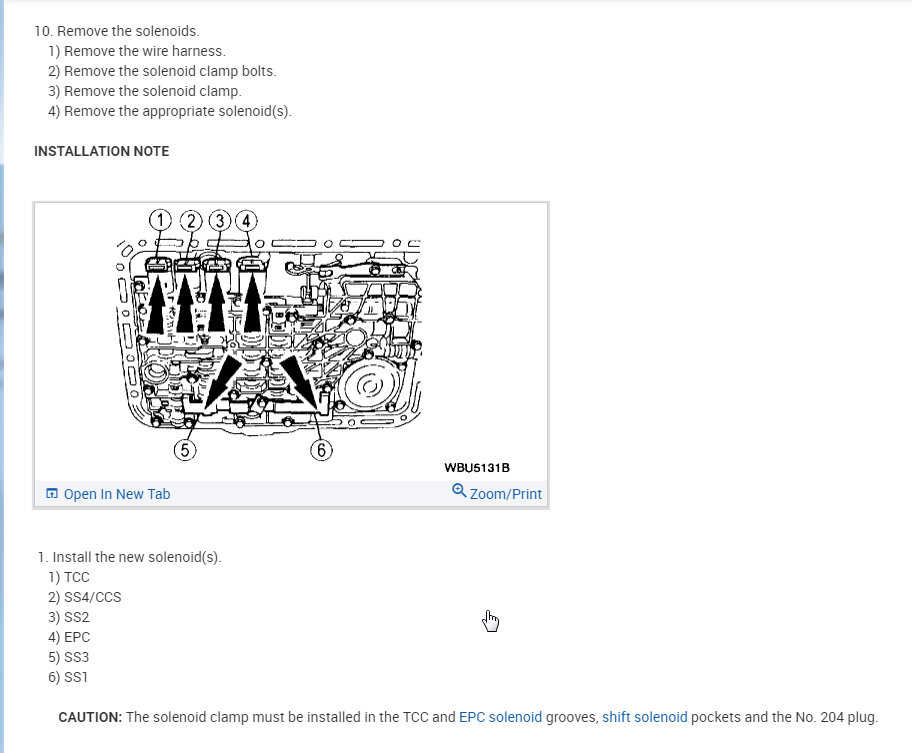 10. Remove the solenoids.
1) Remove the wire harness.
2) Remove the solenoid clamp bolts.
3) Remove the solenoid clamp.
4) Remove the appropriate solenoid(s).

INSTALLATION NOTE

1 2 3 4

5 6

WBU5131B

Open In New Tab Zoom/Print

1. Install the new solenoid(s).
1) TCC
2) SS4/CCS
3) SS2
4) EPC
5) SS3
6) SS1

CAUTION: The solenoid clamp must be installed in the TCC and EPC solenoid grooves, shift solenoid pockets and the No. 204 plug.