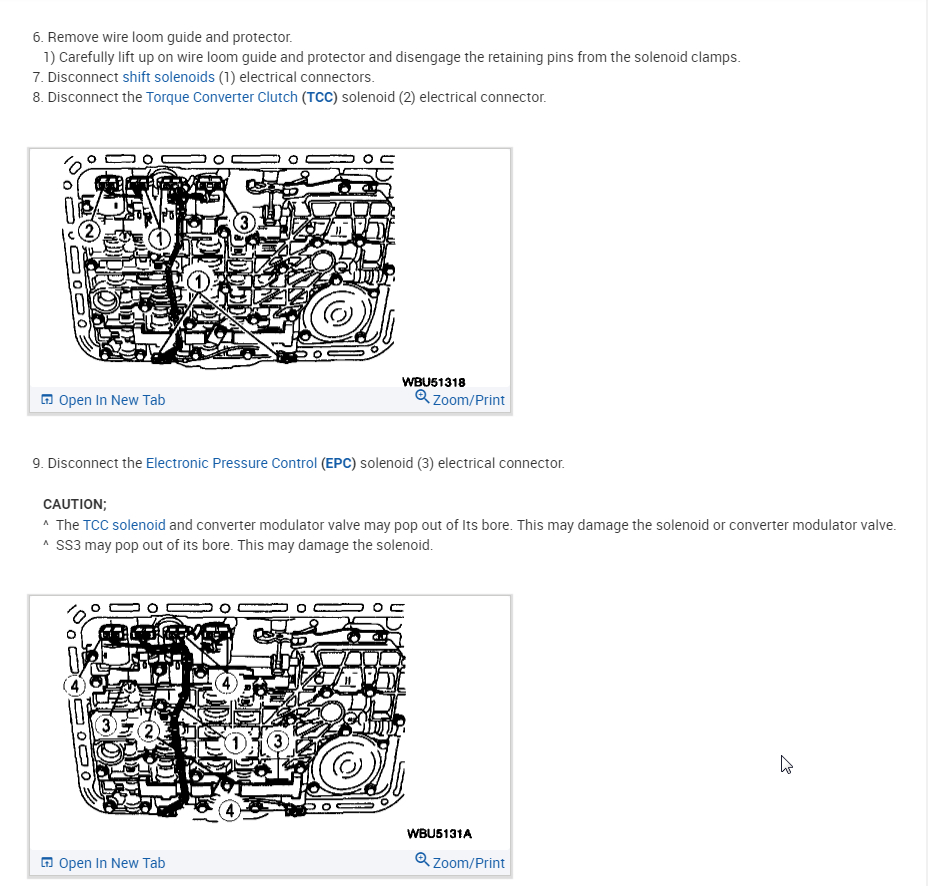 6. Remove wire loom guide and protector.
1) Carefully lift up on wire loom guide and protector and disengage the retaining pins from the solenoid clamps.
7. Disconnect shift solenoids (1) electrical connectors.
8. Disconnect the Torque Converter Clutch (TCC) solenoid (2) electrical connector.

2
1
3
1
WBU51318
Open In New Tab
Zoom/Print

9. Disconnect the Electronic Pressure Control (EPC) solenoid (3) electrical connector.

CAUTION;
^ The TCC solenoid and converter modulator valve may pop out of Its bore. This may damage the solenoid or converter modulator valve.
^ SS3 may pop out of its bore. This may damage the solenoid.

4
4
3
2
1
3
4
WBU5131A
Open In New Tab
Zoom/Print