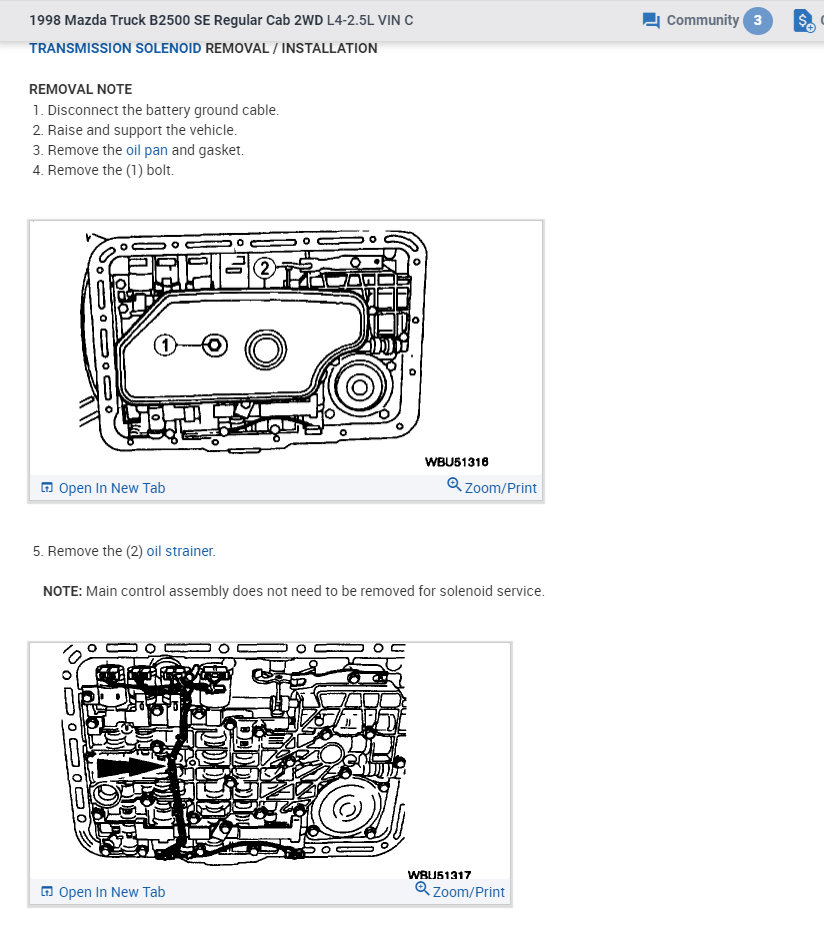 1998 Mazda Truck B2500 SE Regular Cab 2WD L4-2.5L VIN C

Community 3

TRANSMISSION SOLENOID REMOVAL / INSTALLATION

REMOVAL NOTE
1. Disconnect the battery ground cable.
2. Raise and support the vehicle.
3. Remove the oil pan and gasket.
4. Remove the (1) bolt.

2

1

WBU51316

Open In New Tab

Zoom/Print

5. Remove the (2) oil strainer.

NOTE: Main control assembly does not need to be removed for solenoid service.

WBU51317

Open In New Tab

Zoom/Print