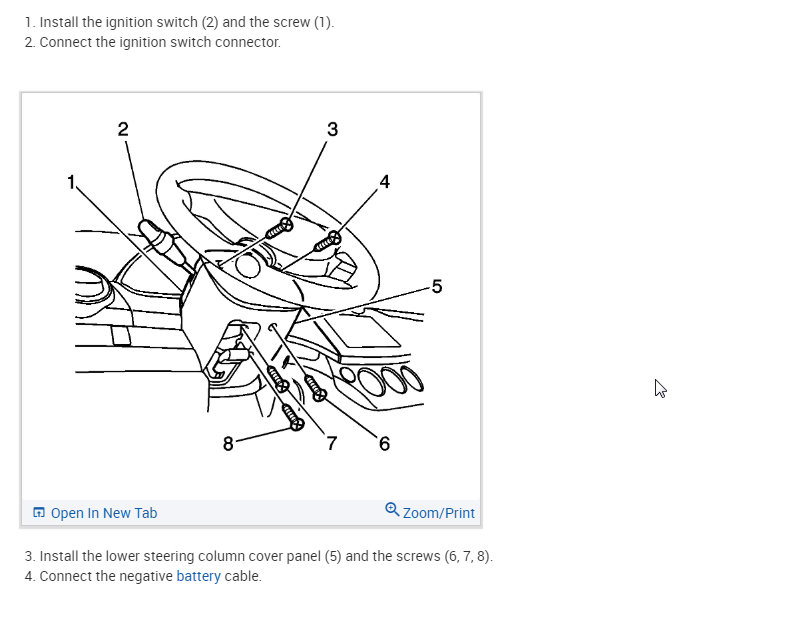 1. Install the ignition switch (2) and the screw (1).
2. Connect the ignition switch connector.

2
3
1
4
5
8
7
6

Open In New Tab
Zoom/Print

3. Install the lower steering column cover panel (5) and the screws (6, 7, 8).
4. Connect the negative battery cable.