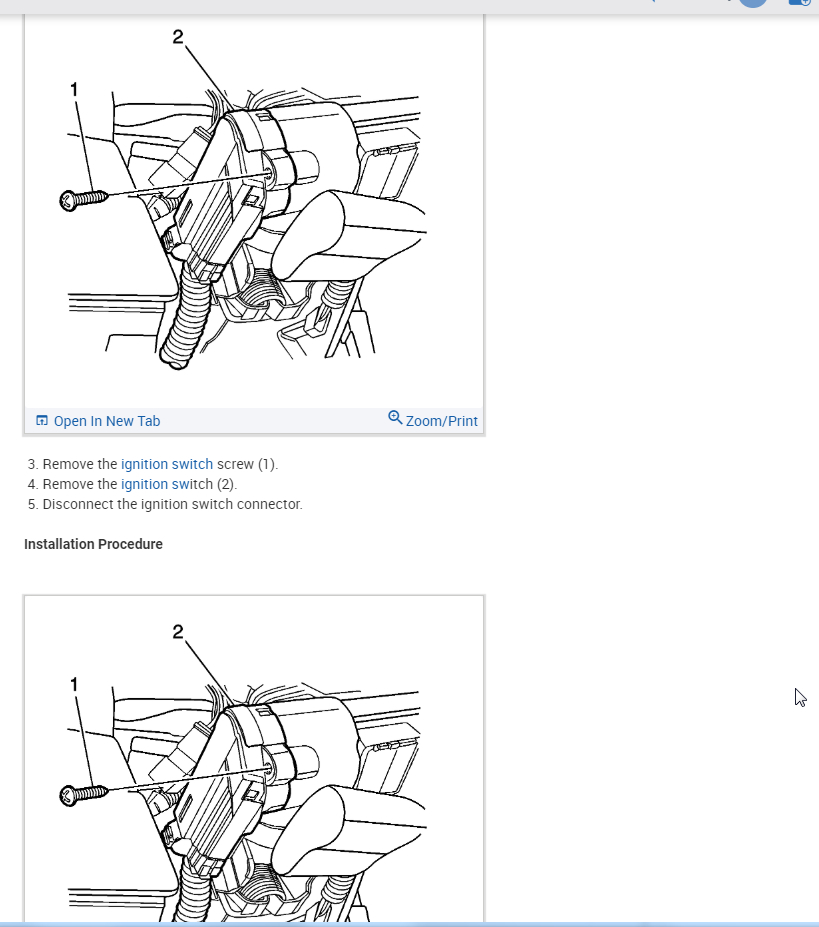 2

1

Open In New Tab

Zoom/Print

3. Remove the ignition switch screw (1).
4. Remove the ignition switch (2).
5. Disconnect the ignition switch connector.

Installation Procedure

2

1