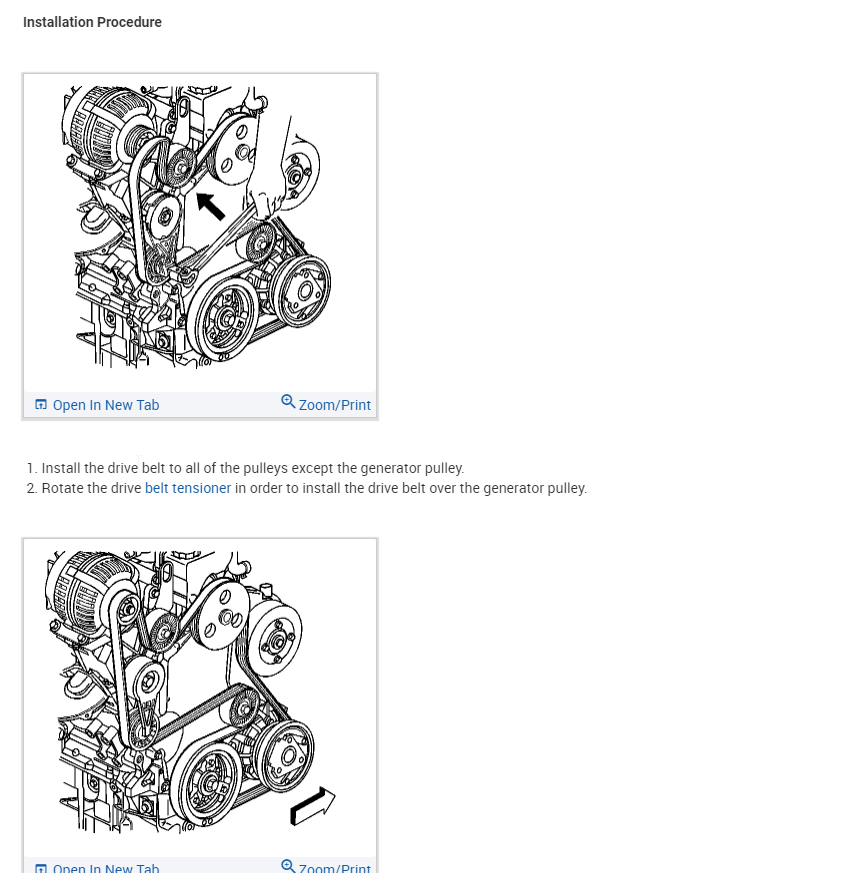 Installation Procedure

Open In New Tab Zoom/Print

1. Install the drive belt to all of the pulleys except the generator pulley.
2. Rotate the drive belt tensioner in order to install the drive belt over the generator pulley.

Open In New Tab Zoom/Print