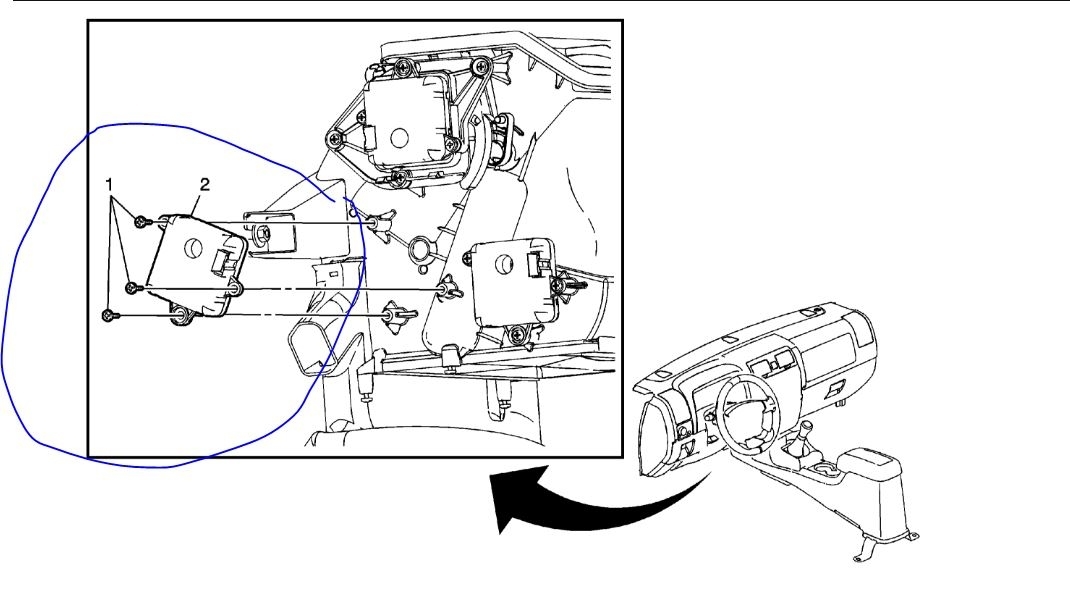 1
2