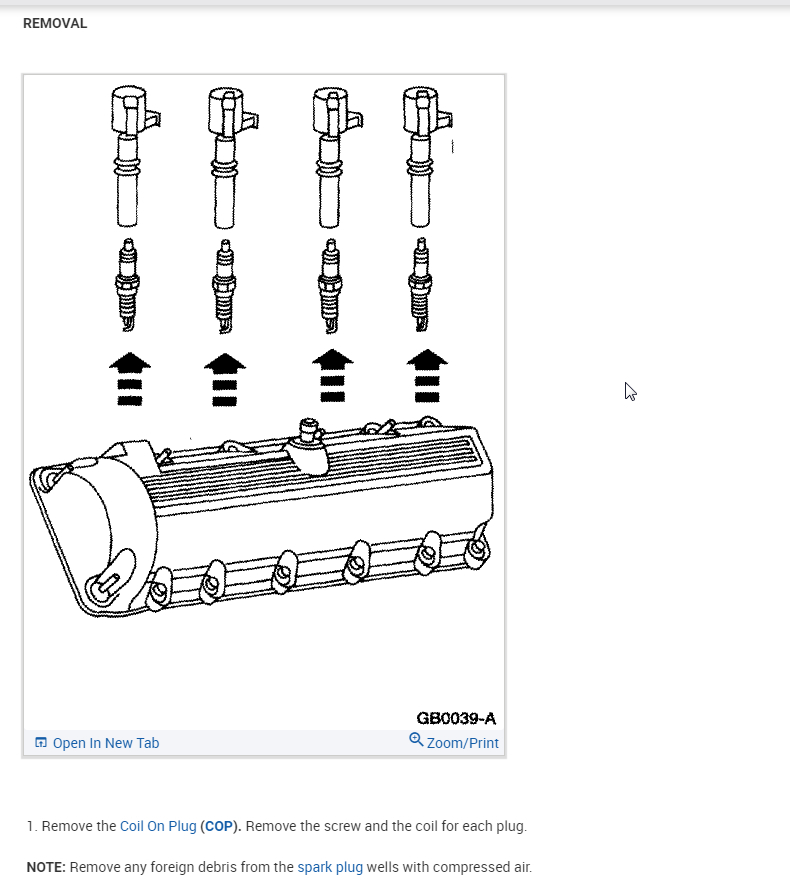 REMOVAL

GB0039-A

Open In New Tab

Zoom/Print

1. Remove the Coil On Plug (COP). Remove the screw and the coil for each plug.

NOTE: Remove any foreign debris from the spark plug wells with compressed air.