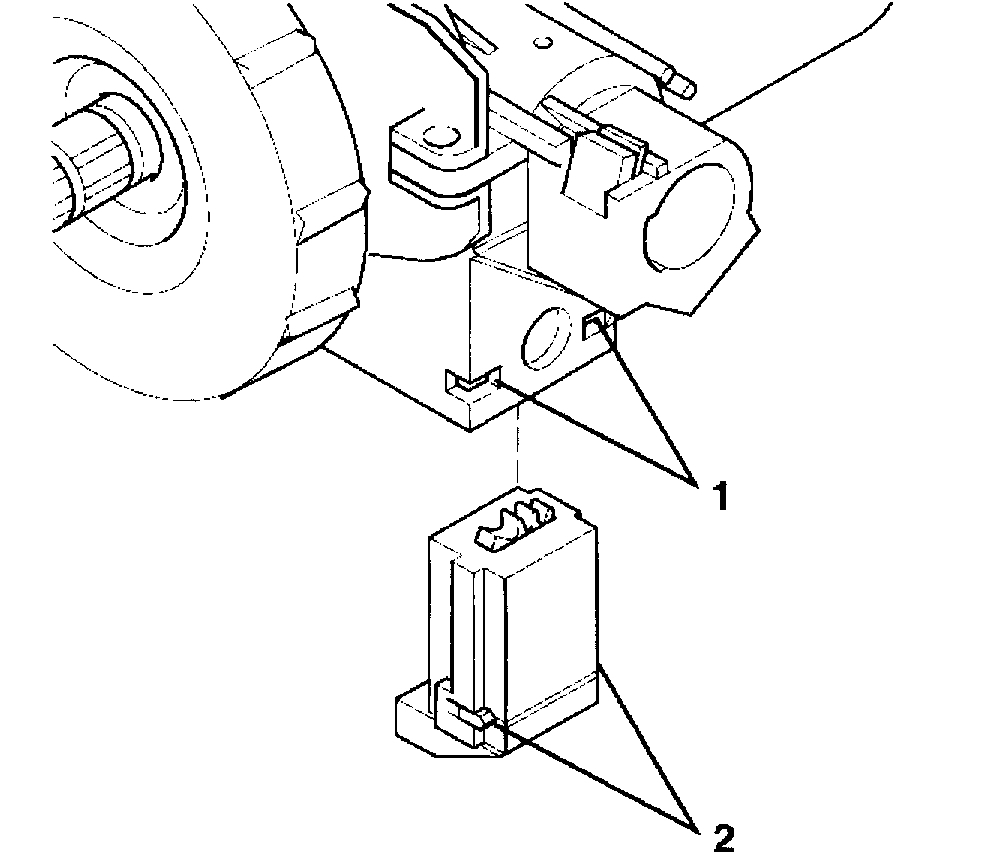 1

2