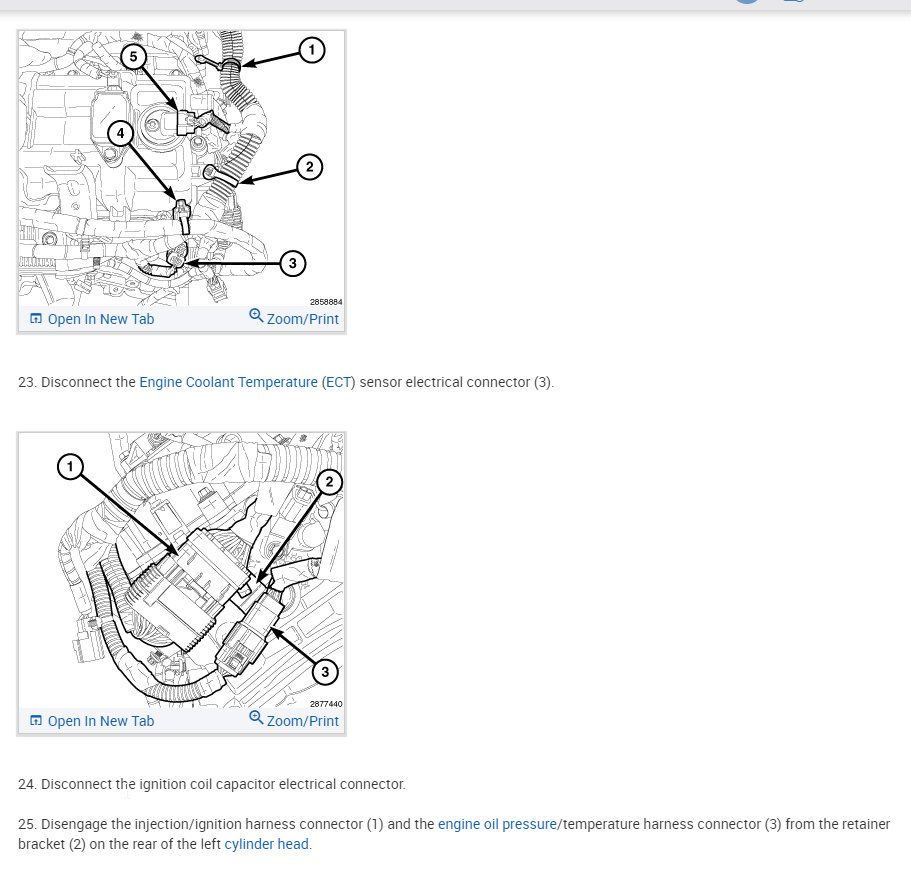 5

1

4

2

3

2858884

Open In New Tab

Zoom/Print

23. Disconnect the Engine Coolant Temperature (ECT) sensor electrical connector (3).

1

2

3

2877440

Open In New Tab

Zoom/Print

24. Disconnect the ignition coil capacitor electrical connector.

25. Disengage the injection/ignition harness connector (1) and the engine oil pressure/temperature harness connector (3) from the retainer bracket (2) on the rear of the left cylinder head.