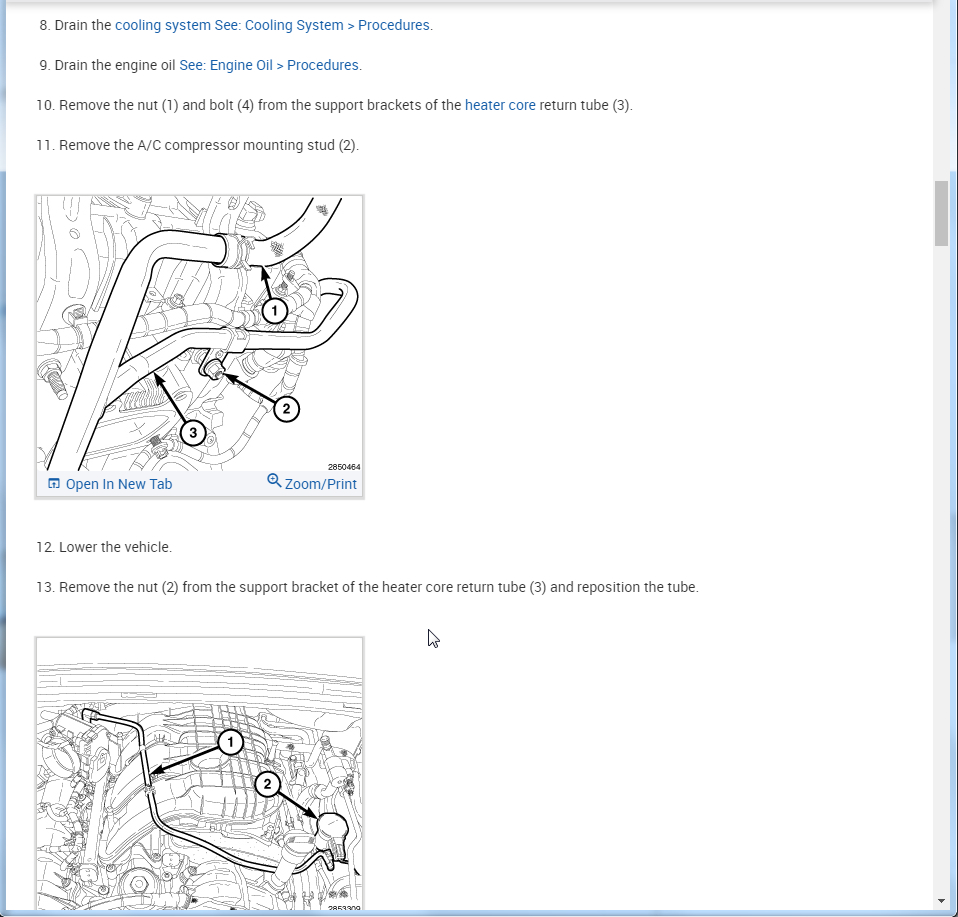 8. Drain the cooling system See: Cooling System > Procedures.

9. Drain the engine oil See: Engine Oil > Procedures.

10. Remove the nut (1) and bolt (4) from the support brackets of the heater core return tube (3).

11. Remove the A/C compressor mounting stud (2).

1
2
3
2850464

Open In New Tab
Zoom/Print

12. Lower the vehicle.

13. Remove the nut (2) from the support bracket of the heater core return tube (3) and reposition the tube.

1
2
2853309