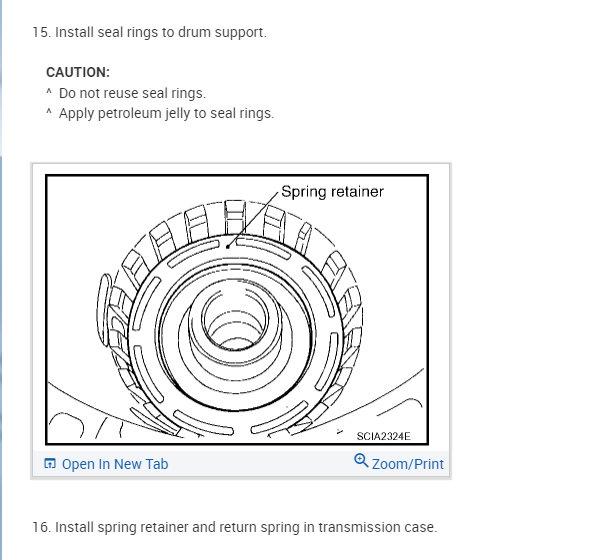 15. Install seal rings to drum support.

CAUTION:
^ Do not reuse seal rings.
^ Apply petroleum jelly to seal rings.

Spring retainer

SCIA2324E

Open In New Tab

Zoom/Print

16. Install spring retainer and return spring in transmission case.