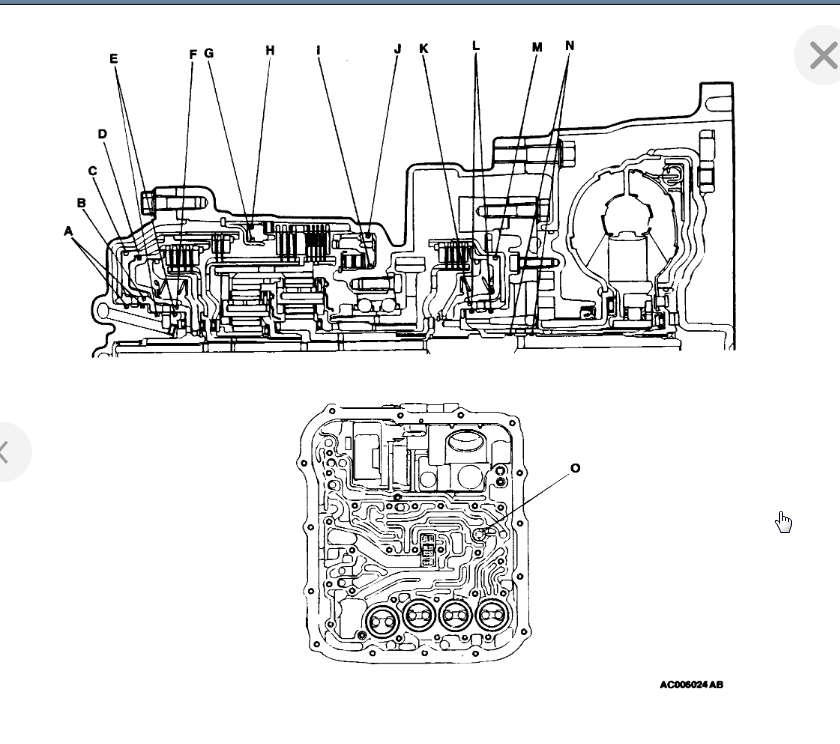 E
F
G
H
I
J
K
L
M
N
D
C
B
A
O
AC006024 AB