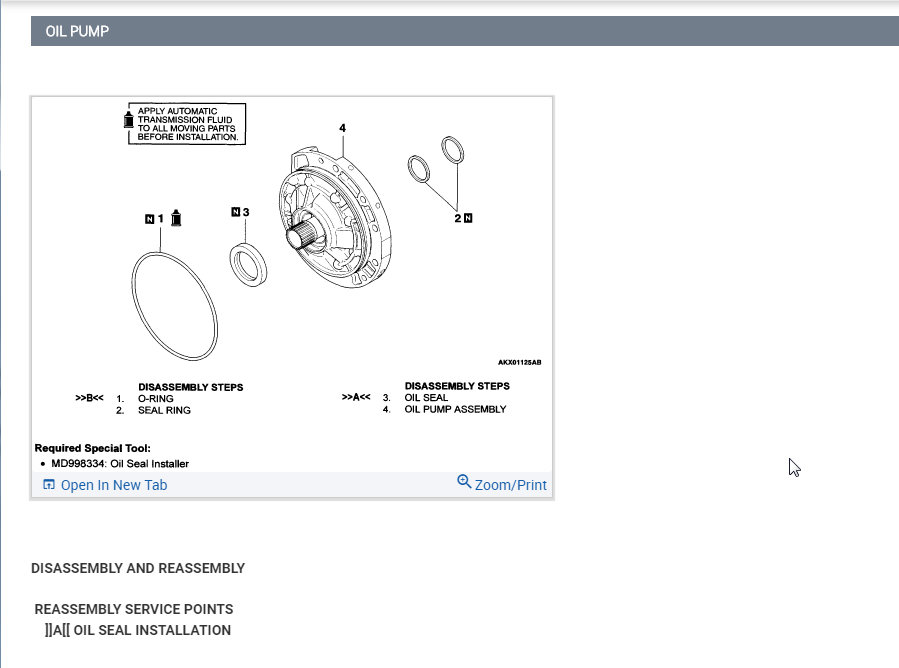 OIL PUMP

APPLY AUTOMATIC TRANSMISSION FLUID TO ALL MOVING PARTS BEFORE INSTALLATION.

4

N 1

N 3

2 N

AKX01125AB

DISASSEMBLY STEPS
>>B<< 1. O-RING
2. SEAL RING

DISASSEMBLY STEPS
>>A<< 3. OIL SEAL
4. OIL PUMP ASSEMBLY

Required Special Tool:
• MD998334: Oil Seal Installer

Open In New Tab

Zoom/Print

DISASSEMBLY AND REASSEMBLY

REASSEMBLY SERVICE POINTS
]]A[[ OIL SEAL INSTALLATION