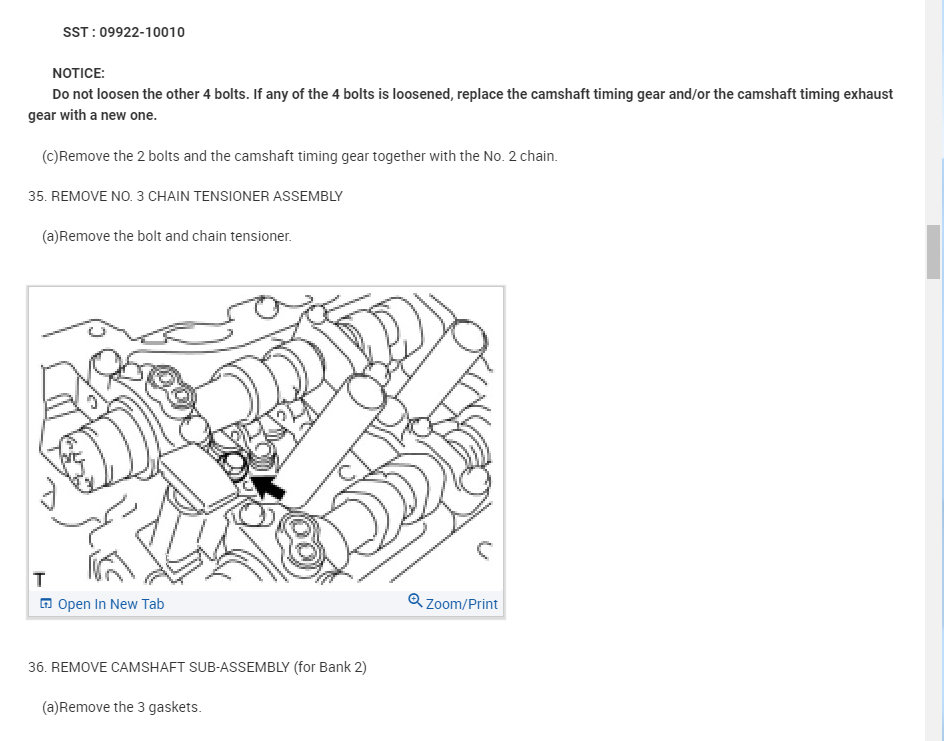 SST : 09922-10010

NOTICE:
Do not loosen the other 4 bolts. If any of the 4 bolts is loosened, replace the camshaft timing gear and/or the camshaft timing exhaust gear with a new one.

(c)Remove the 2 bolts and the camshaft timing gear together with the No. 2 chain.

35. REMOVE NO. 3 CHAIN TENSIONER ASSEMBLY

(a)Remove the bolt and chain tensioner.

T

Open In New Tab

Zoom/Print

36. REMOVE CAMSHAFT SUB-ASSEMBLY (for Bank 2)

(a)Remove the 3 gaskets.