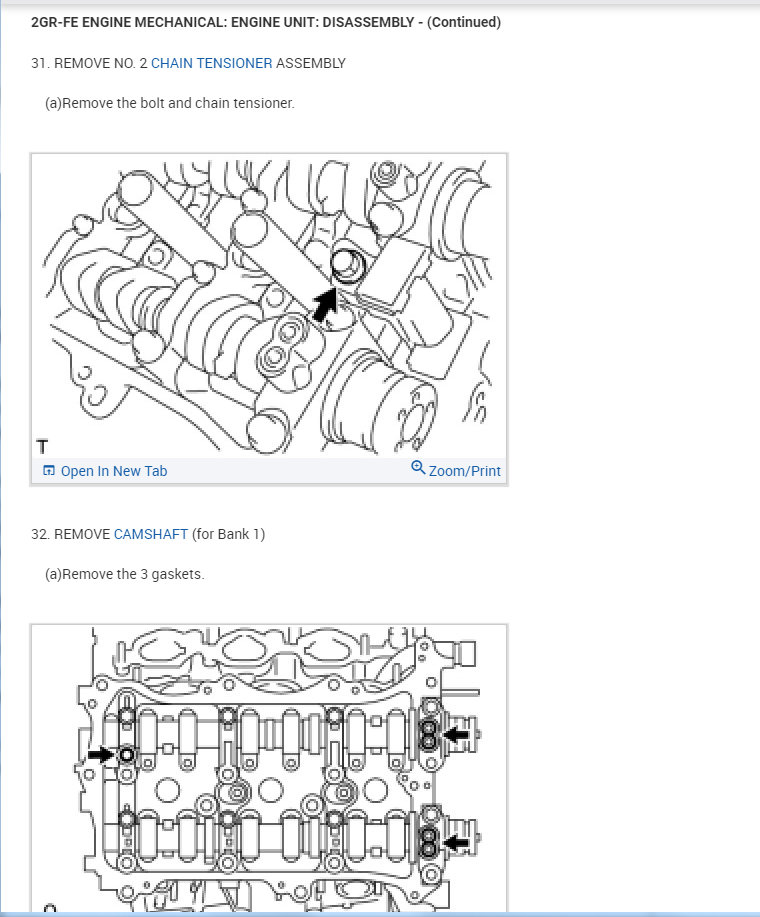 2GR-FE ENGINE MECHANICAL: ENGINE UNIT: DISASSEMBLY - (Continued)

31. REMOVE NO. 2 CHAIN TENSIONER ASSEMBLY

(a)Remove the bolt and chain tensioner.

T

Open In New Tab

Zoom/Print

32. REMOVE CAMSHAFT (for Bank 1)

(a)Remove the 3 gaskets.