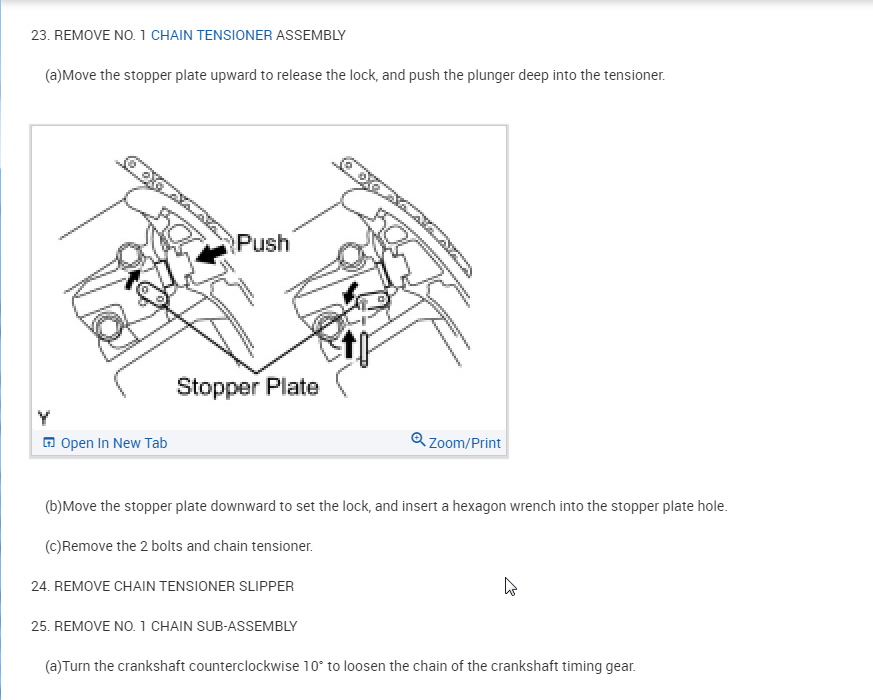 23. REMOVE NO. 1 CHAIN TENSIONER ASSEMBLY

(a)Move the stopper plate upward to release the lock, and push the plunger deep into the tensioner.

Push

Stopper Plate

Y

Open In New Tab

Zoom/Print

(b)Move the stopper plate downward to set the lock, and insert a hexagon wrench into the stopper plate hole.

(c)Remove the 2 bolts and chain tensioner.

24. REMOVE CHAIN TENSIONER SLIPPER

25. REMOVE NO. 1 CHAIN SUB-ASSEMBLY

(a)Turn the crankshaft counterclockwise 10° to loosen the chain of the crankshaft timing gear.