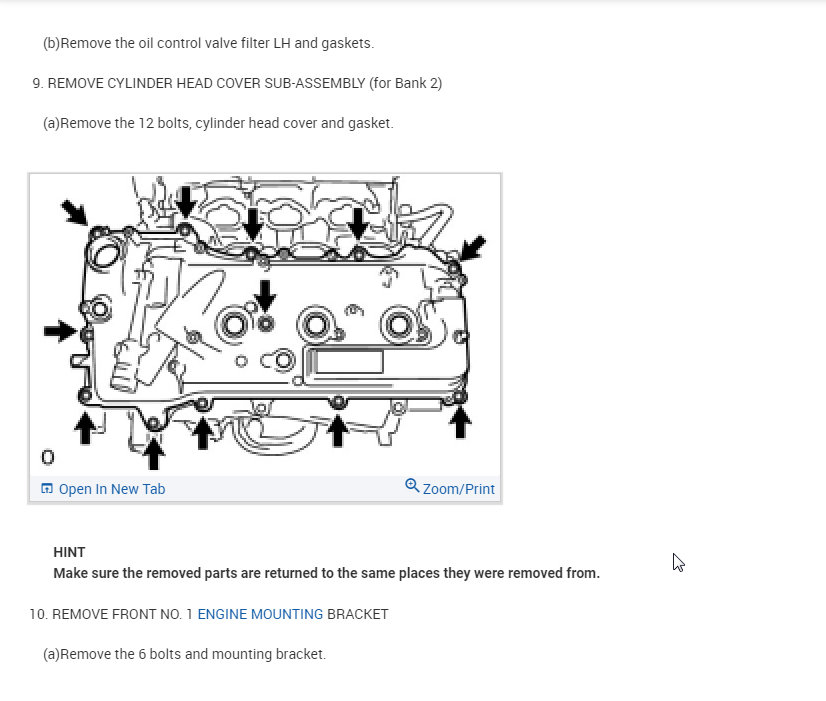 (b)Remove the oil control valve filter LH and gaskets.

9. REMOVE CYLINDER HEAD COVER SUB-ASSEMBLY (for Bank 2)

(a)Remove the 12 bolts, cylinder head cover and gasket.

O

Open In New Tab

Zoom/Print

HINT
Make sure the removed parts are returned to the same places they were removed from.

10. REMOVE FRONT NO. 1 ENGINE MOUNTING BRACKET

(a)Remove the 6 bolts and mounting bracket.