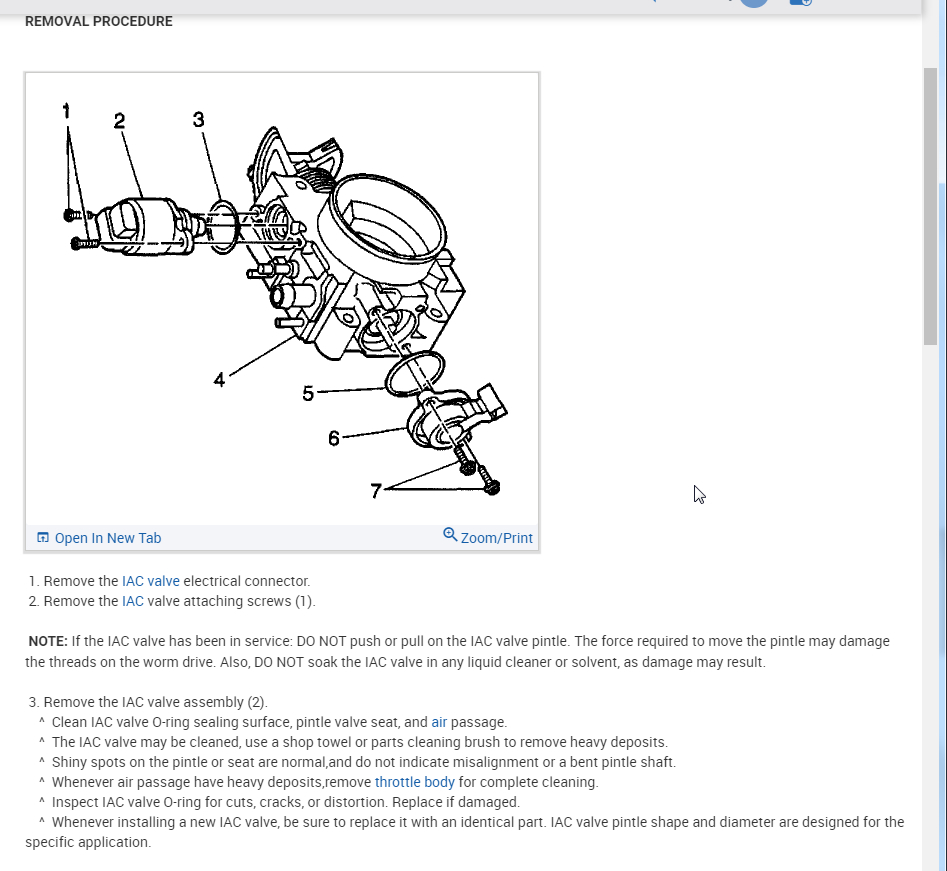 REMOVAL PROCEDURE

1
2
3
4
5
6
7

Open In New Tab
Zoom/Print

1. Remove the IAC valve electrical connector.
2. Remove the IAC valve attaching screws (1).

NOTE: If the IAC valve has been in service: DO NOT push or pull on the IAC valve pintle. The force required to move the pintle may damage the threads on the worm drive. Also, DO NOT soak the IAC valve in any liquid cleaner or solvent, as damage may result.

3. Remove the IAC valve assembly (2).
^ Clean IAC valve O-ring sealing surface, pintle valve seat, and air passage.
^ The IAC valve may be cleaned, use a shop towel or parts cleaning brush to remove heavy deposits.
^ Shiny spots on the pintle or seat are normal,and do not indicate misalignment or a bent pintle shaft.
^ Whenever air passage have heavy deposits,remove throttle body for complete cleaning.
^ Inspect IAC valve O-ring for cuts, cracks, or distortion. Replace if damaged.
^ Whenever installing a new IAC valve, be sure to replace it with an identical part. IAC valve pintle shape and diameter are designed for the specific application.