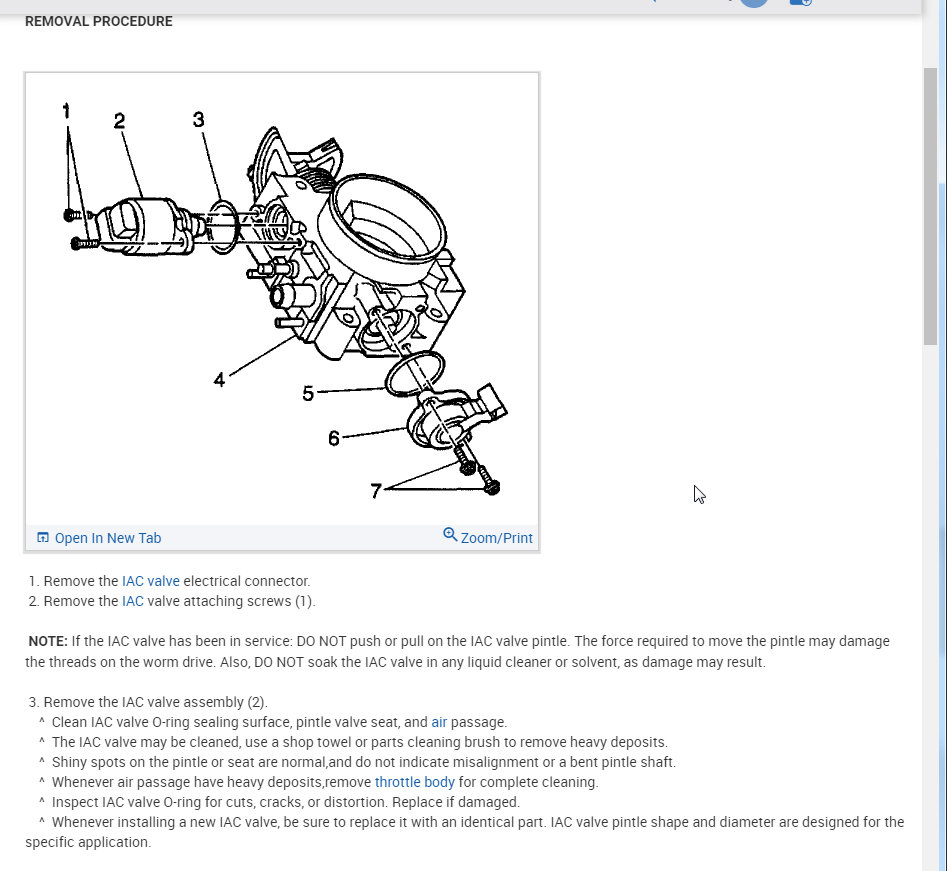 REMOVAL PROCEDURE

1
2
3
4
5
6
7

Open In New Tab
Zoom/Print

1. Remove the IAC valve electrical connector.
2. Remove the IAC valve attaching screws (1).

NOTE: If the IAC valve has been in service: DO NOT push or pull on the IAC valve pintle. The force required to move the pintle may damage the threads on the worm drive. Also, DO NOT soak the IAC valve in any liquid cleaner or solvent, as damage may result.

3. Remove the IAC valve assembly (2).
^ Clean IAC valve O-ring sealing surface, pintle valve seat, and air passage.
^ The IAC valve may be cleaned, use a shop towel or parts cleaning brush to remove heavy deposits.
^ Shiny spots on the pintle or seat are normal,and do not indicate misalignment or a bent pintle shaft.
^ Whenever air passage have heavy deposits,remove throttle body for complete cleaning.
^ Inspect IAC valve O-ring for cuts, cracks, or distortion. Replace if damaged.
^ Whenever installing a new IAC valve, be sure to replace it with an identical part. IAC valve pintle shape and diameter are designed for the specific application.